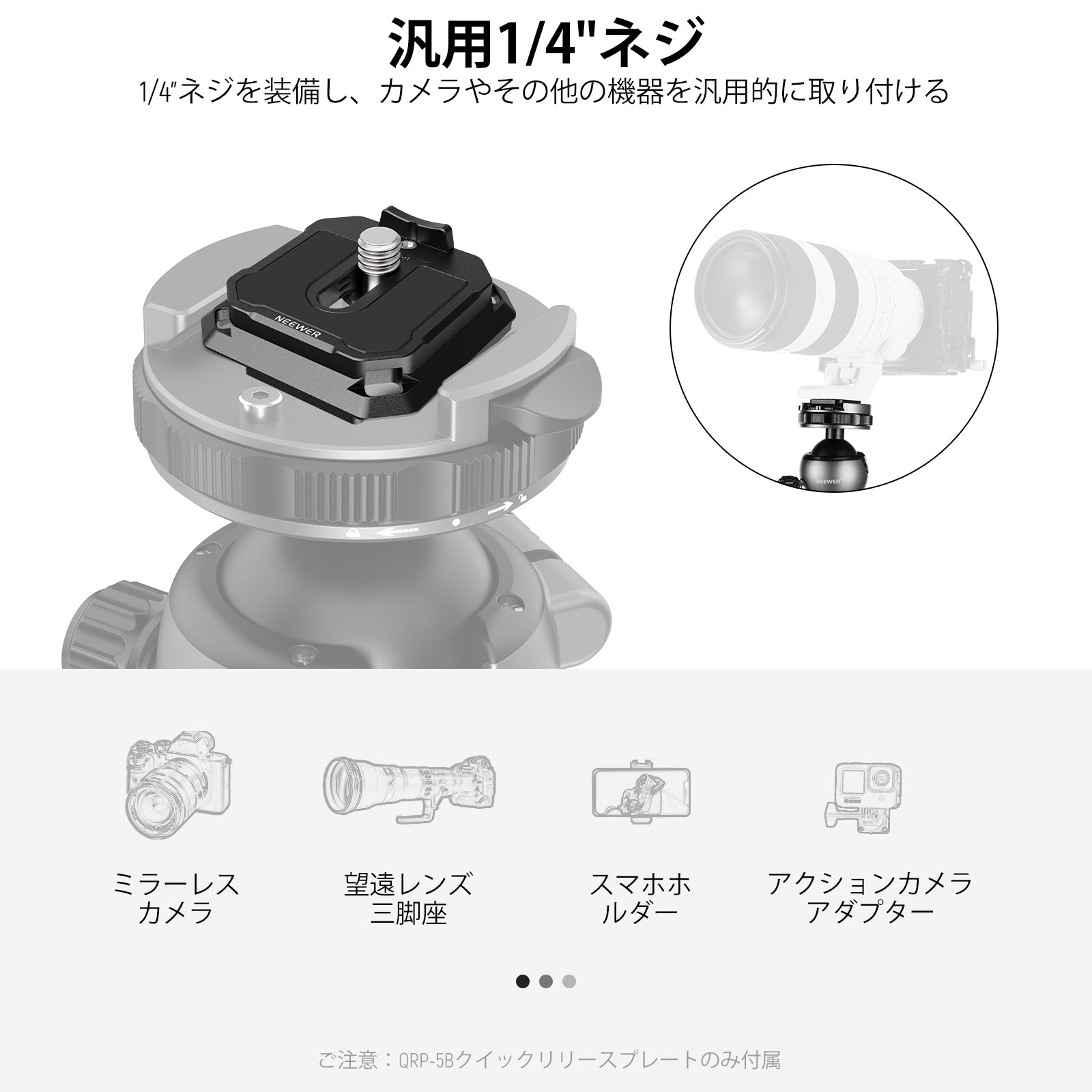 汎用1/4"ネジ

1/4"ネジを装備し、カメラやその他の機器を汎用的に取り付ける

NEEWER

NEEWER

ミラーレス
カメラ

望遠レンズ
三脚座

スマホホ
ルダー

アクションカメラ
アダプター

ご注意：QRP-5Bクイックリリースプレートのみ付属