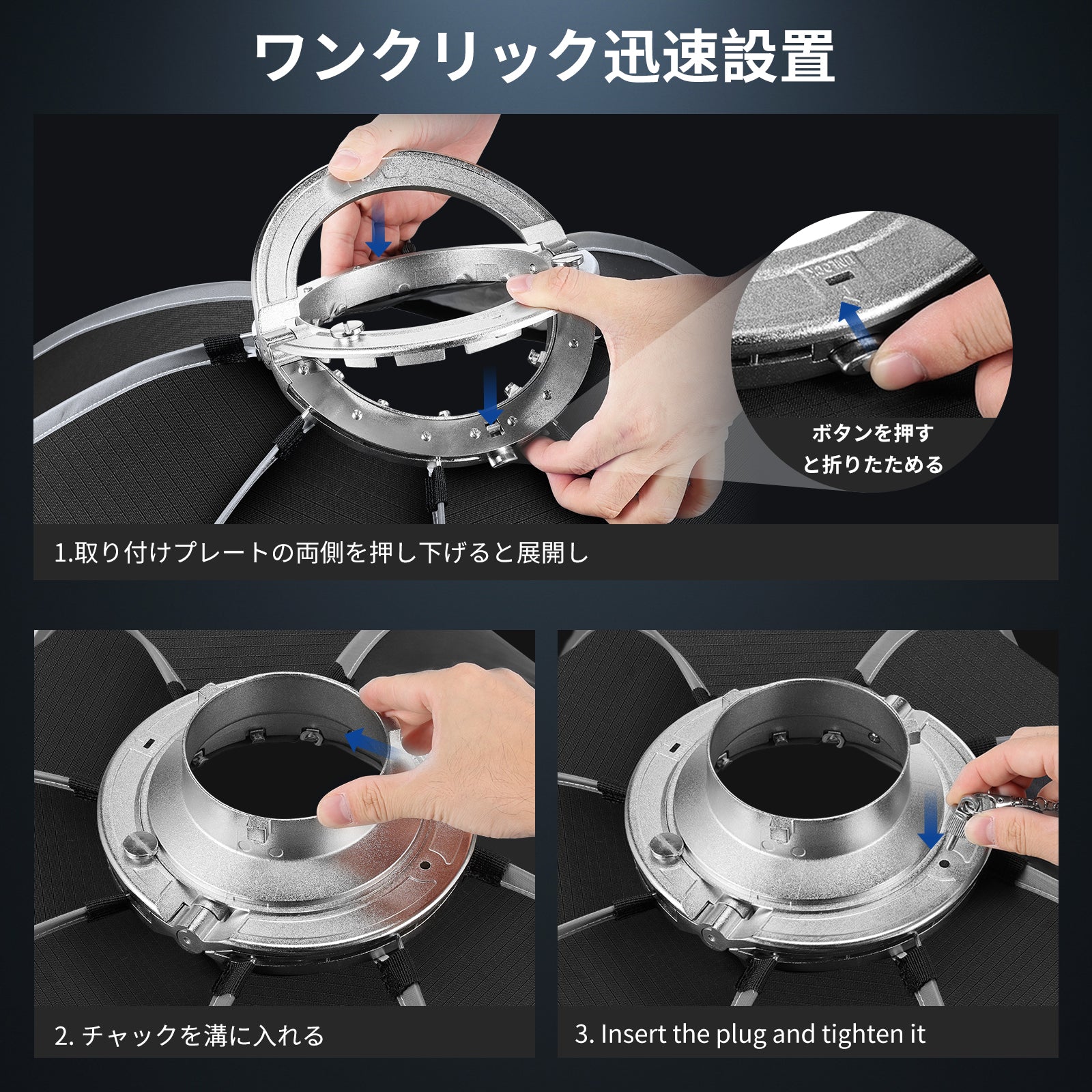 ワンクリック迅速設置

ボタンを押すと折りたためる

1.取り付けプレートの両側を押し下げると展開し

2. チャックを溝に入れる

3. Insert the plug and tighten it