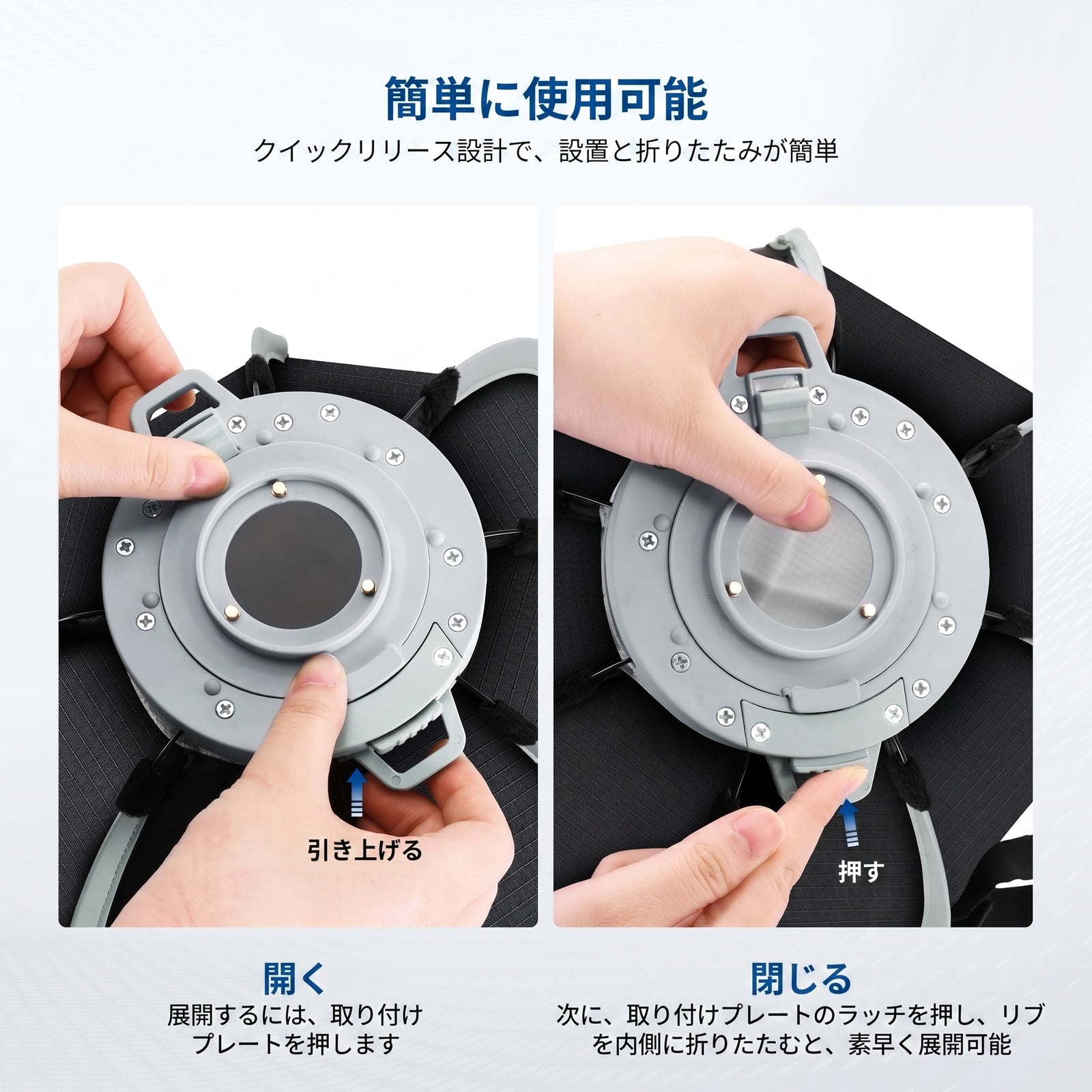 簡単に使用可能

クイックリリース設計で、設置と折りたたみが簡単

引き上げる

押す

開く

展開するには、取り付けプレートを押します

閉じる

次に、取り付けプレートのラッチを押し、リブを内側に折りたたむと、素早く展開可能