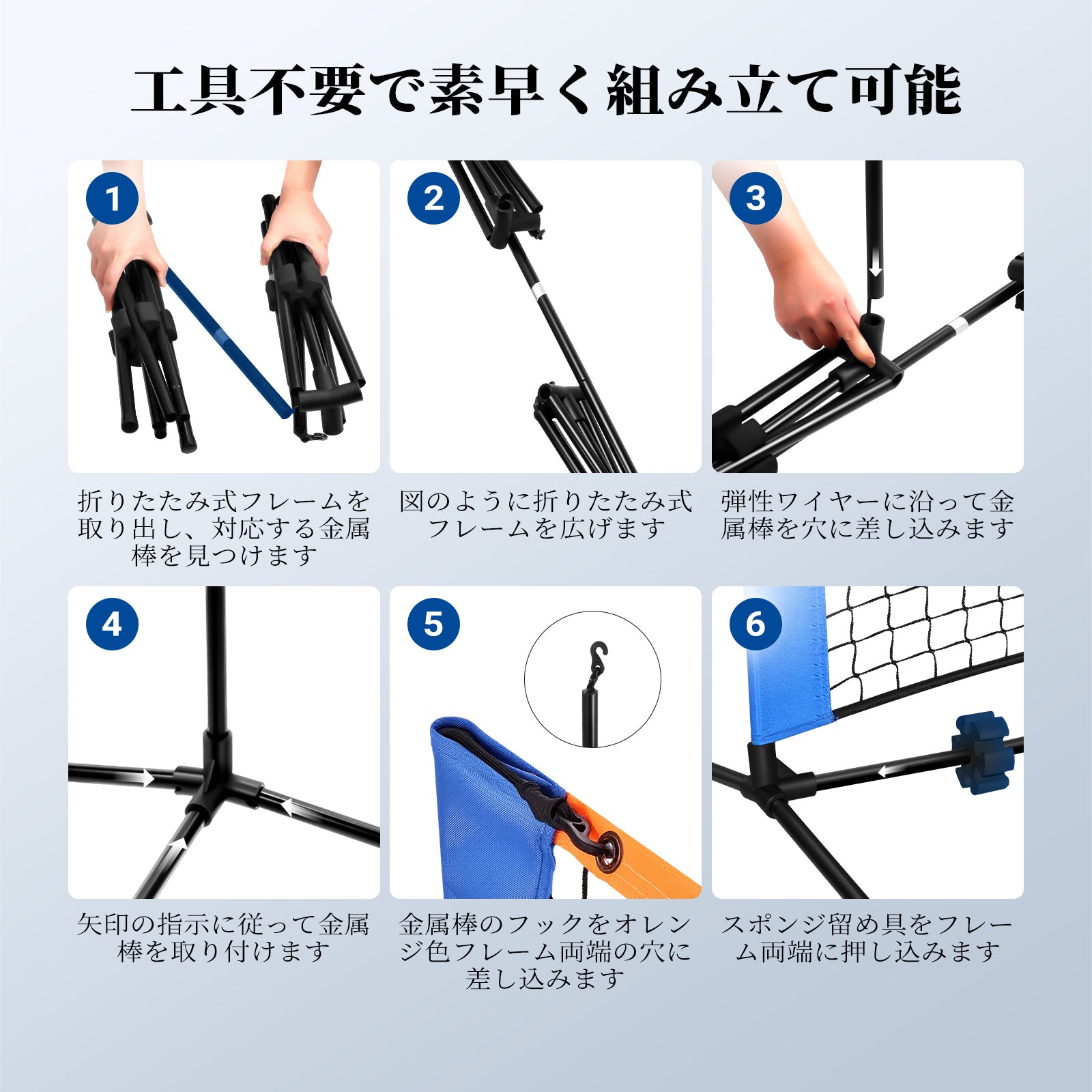 工具不要で素早く組み立て可能

1

折りたたみ式フレームを取り出し、対応する金属棒を見つけます

2

図のように折りたたみ式フレームを広げます

3

弾性ワイヤーに沿って金属棒を穴に差し込みます

4

矢印の指示に従って金属棒を取り付けます

5

金属棒のフックをオレンジ色フレーム両端の穴に差し込みます

6

スポンジ留め具をフレーム両端に押し込みます