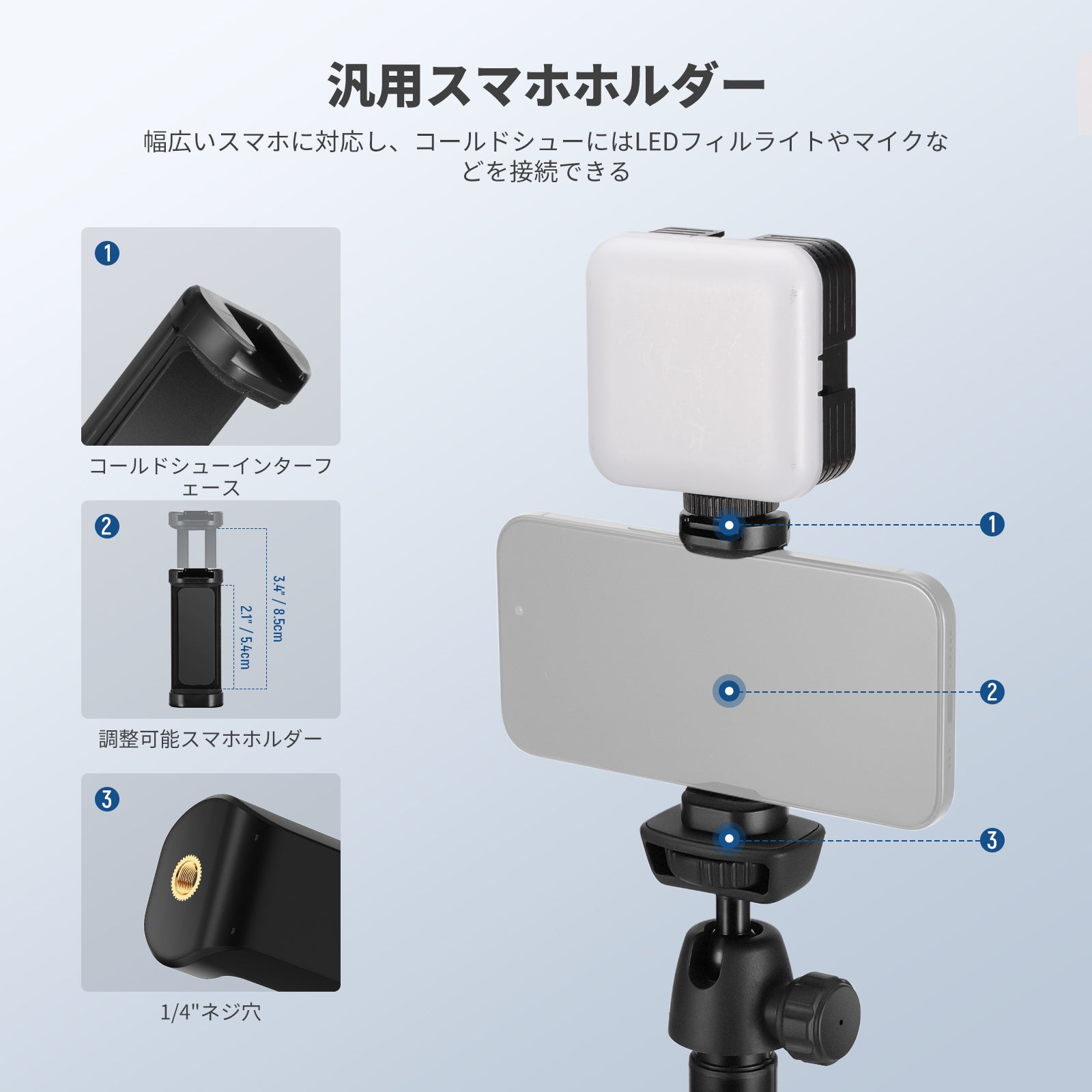 汎用スマホホルダー

幅広いスマホに対応し、コールドシューにはLEDフィルライトやマイクなどを接続できる

1

コールドシューインターフェース

2

3.4" / 8.5cm

2.1" / 5.4cm

調整可能スマホホルダー

3

1/4"ネジ穴

1

2

3