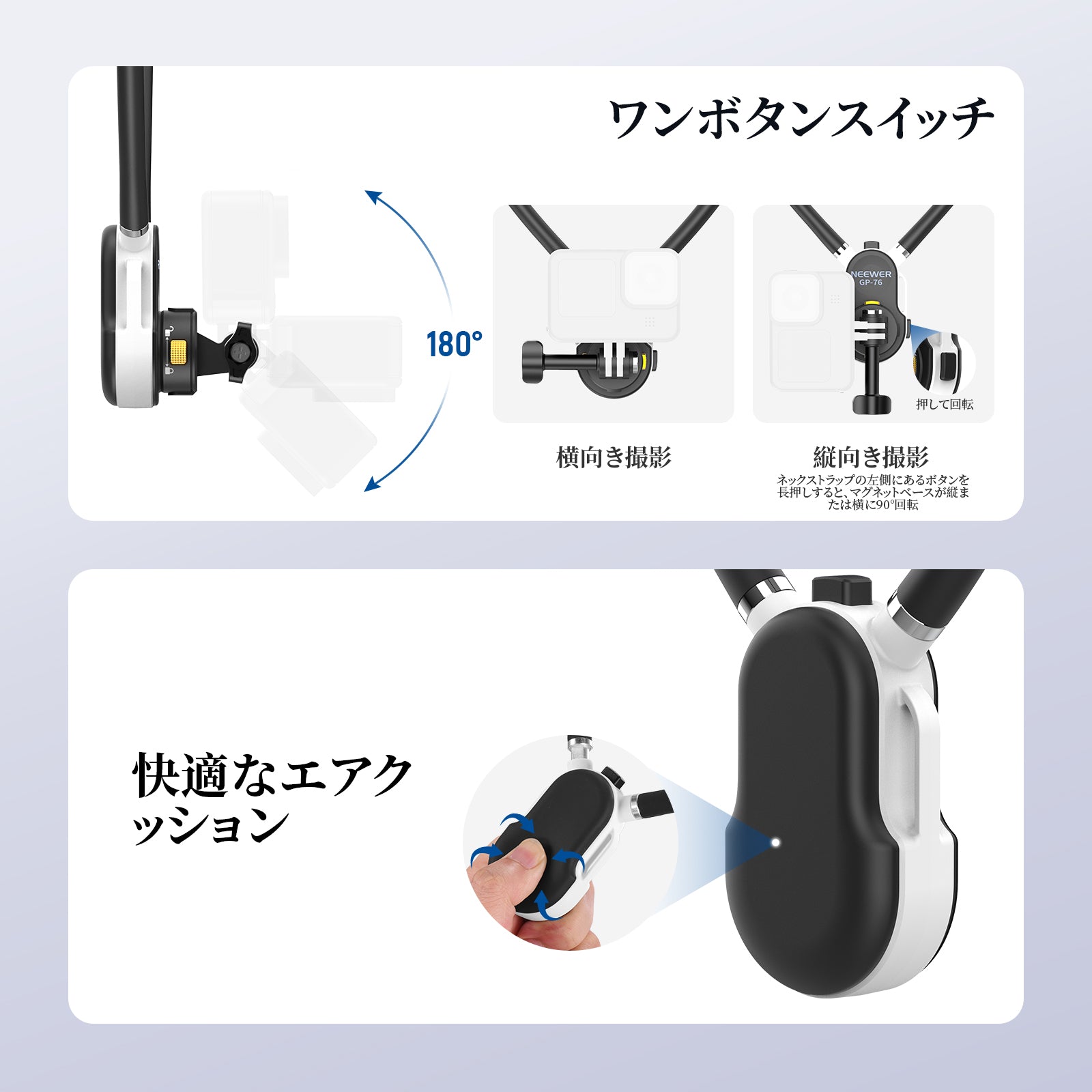 ワンボタンスイッチ

180°

NEEWER
GP-76

押して回転

横向き撮影

縦向き撮影
ネックストラップの左側にあるボタンを長押しすると、マグネットベースが縦または横に90°回転

快適なエアクッション