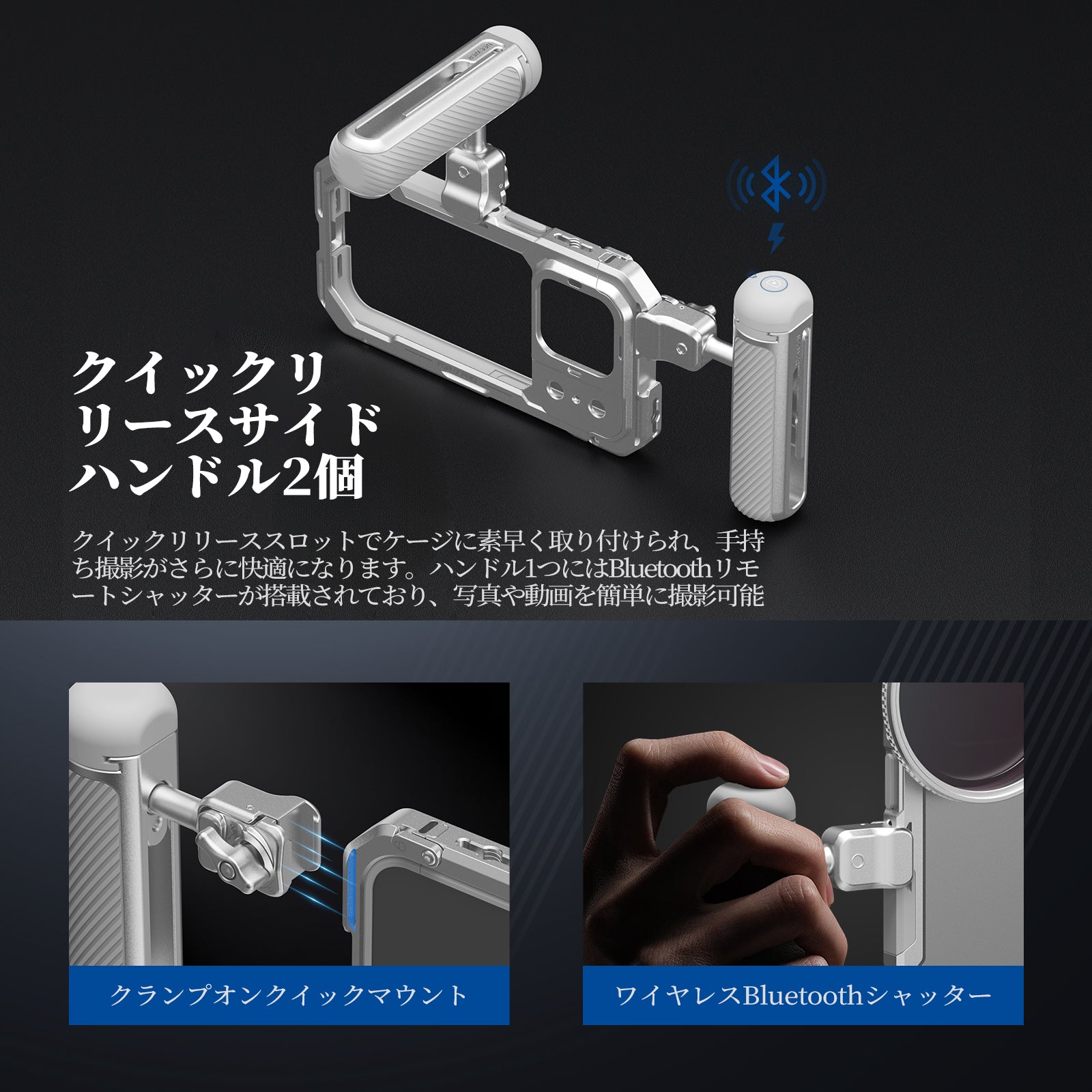 クイックリ
リースサイド
ハンドル2個

クイックリリーススロットでケージに素早く取り付けられ、手持ち撮影がさらに快適になります。ハンドル1つにはBluetoothリモートシャッターが搭載されており、写真や動画を簡単に撮影可能

クランプオンクイックマウント

ワイヤレスBluetoothシャッター