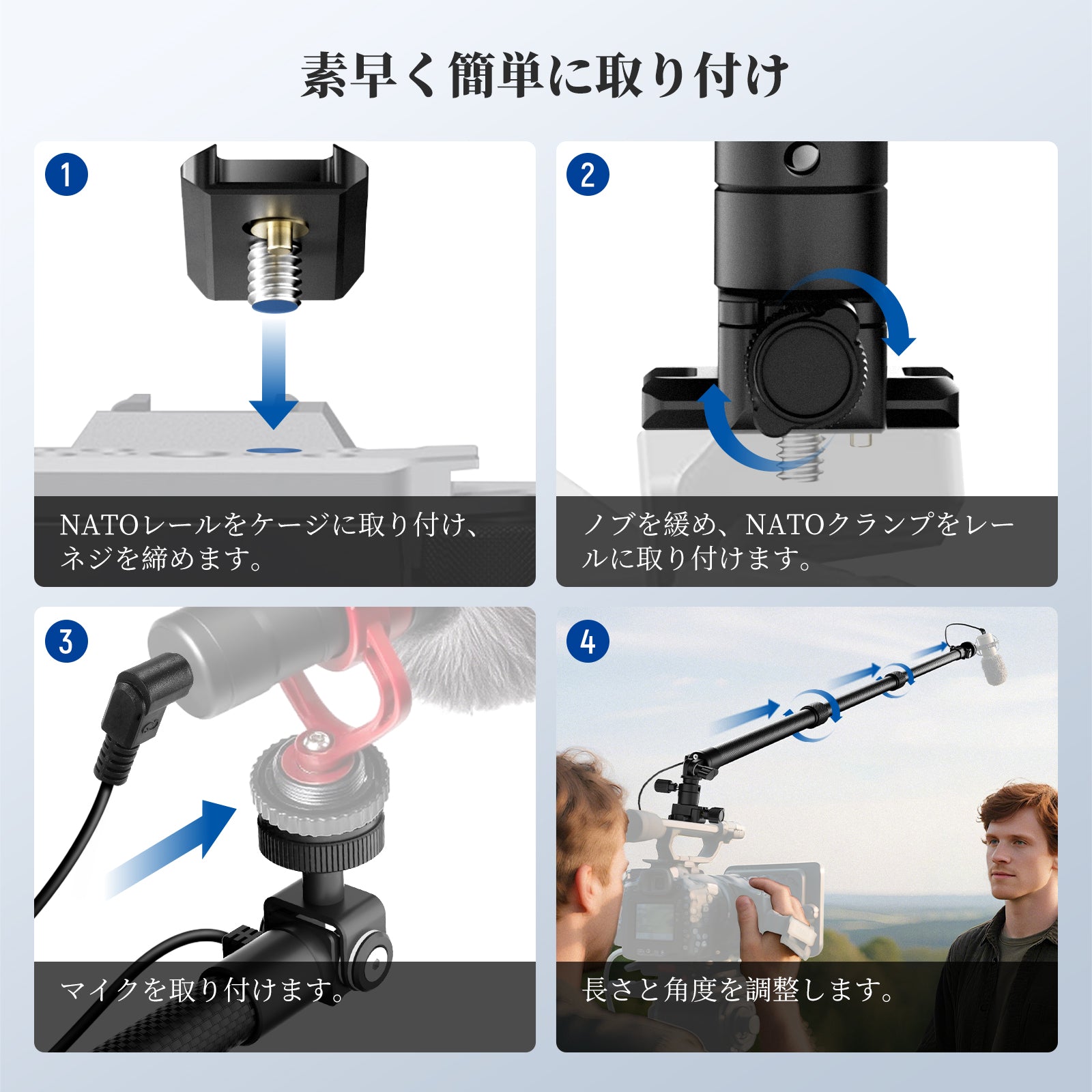 素早く簡単に取り付け

1

NATOレールをケージに取り付け、ネジを締めます。

2

ノブを緩め、NATOクランプをレールに取り付けます。

3

マイクを取り付けます。

4

長さと角度を調整します。