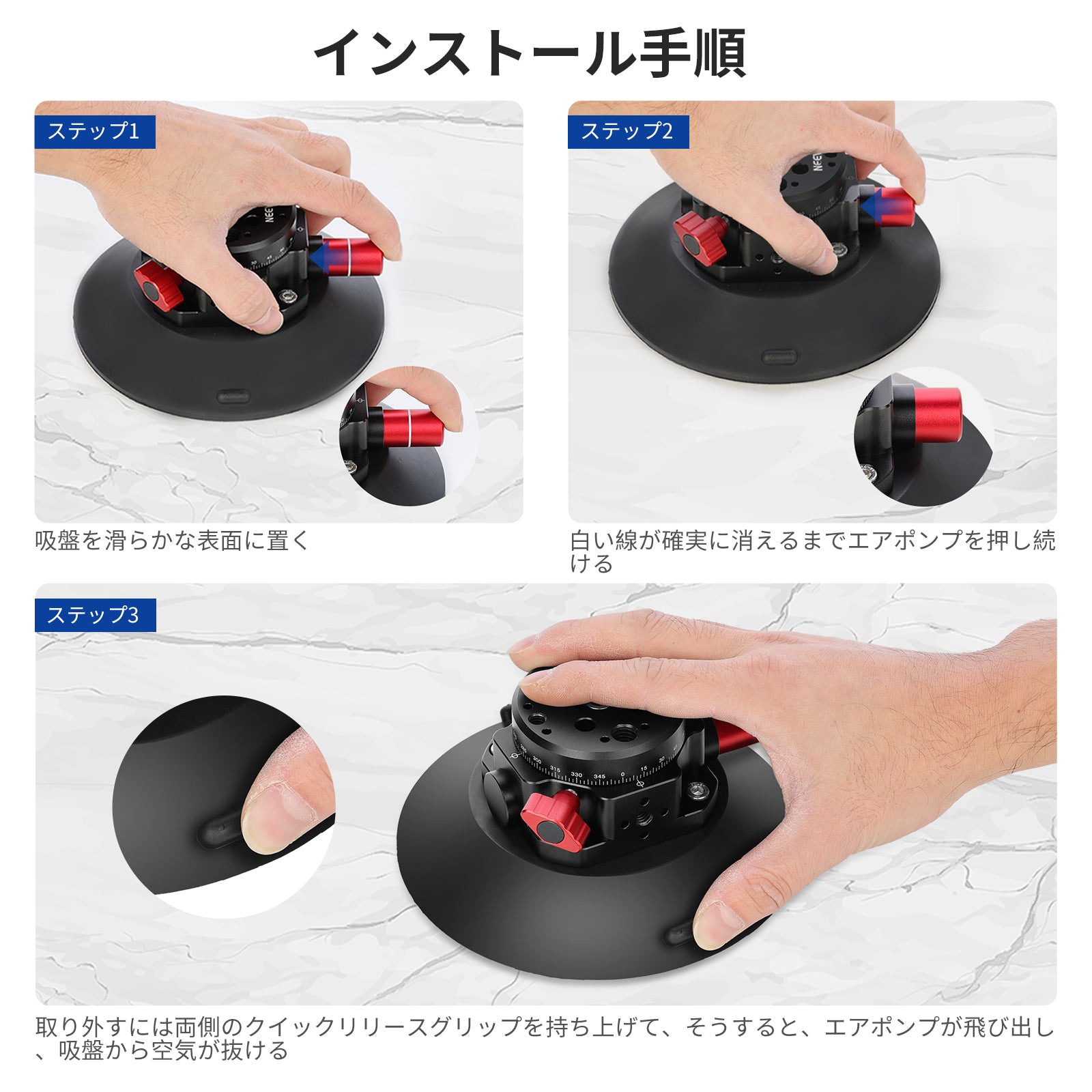 インストール手順

ステップ1

吸盤を滑らかな表面に置く

ステップ2

白い線が確実に消えるまでエアポンプを押し続ける

ステップ3

300 315 330 345 0 15 30

取り外すには両側のクイックリリースグリップを持ち上げて、そうすると、エアポンプが飛び出し、吸盤から空気が抜ける