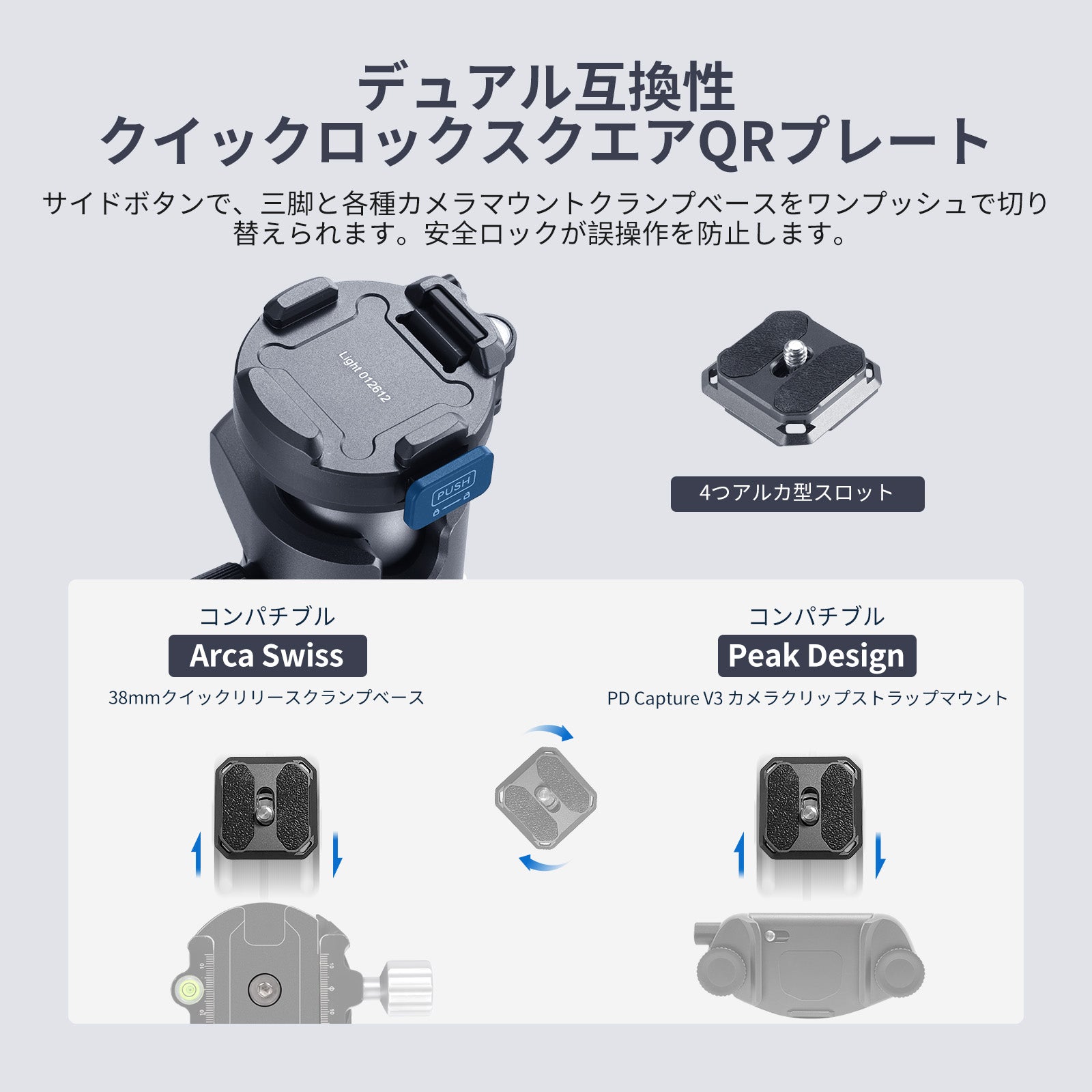 デュアル互換性
クイックロックスクエアQRプレート

サイドボタンで、三脚と各種カメラマウントクランプベースをワンプッシュで切り替えられます。安全ロックが誤操作を防止します。

Light 012612

PUSH

4つアルカ型スロット

コンパチブル
Arca Swiss
38mmクイックリリースクランプベース

コンパチブル
Peak Design
PD Capture V3 カメラクリップストラップマウント