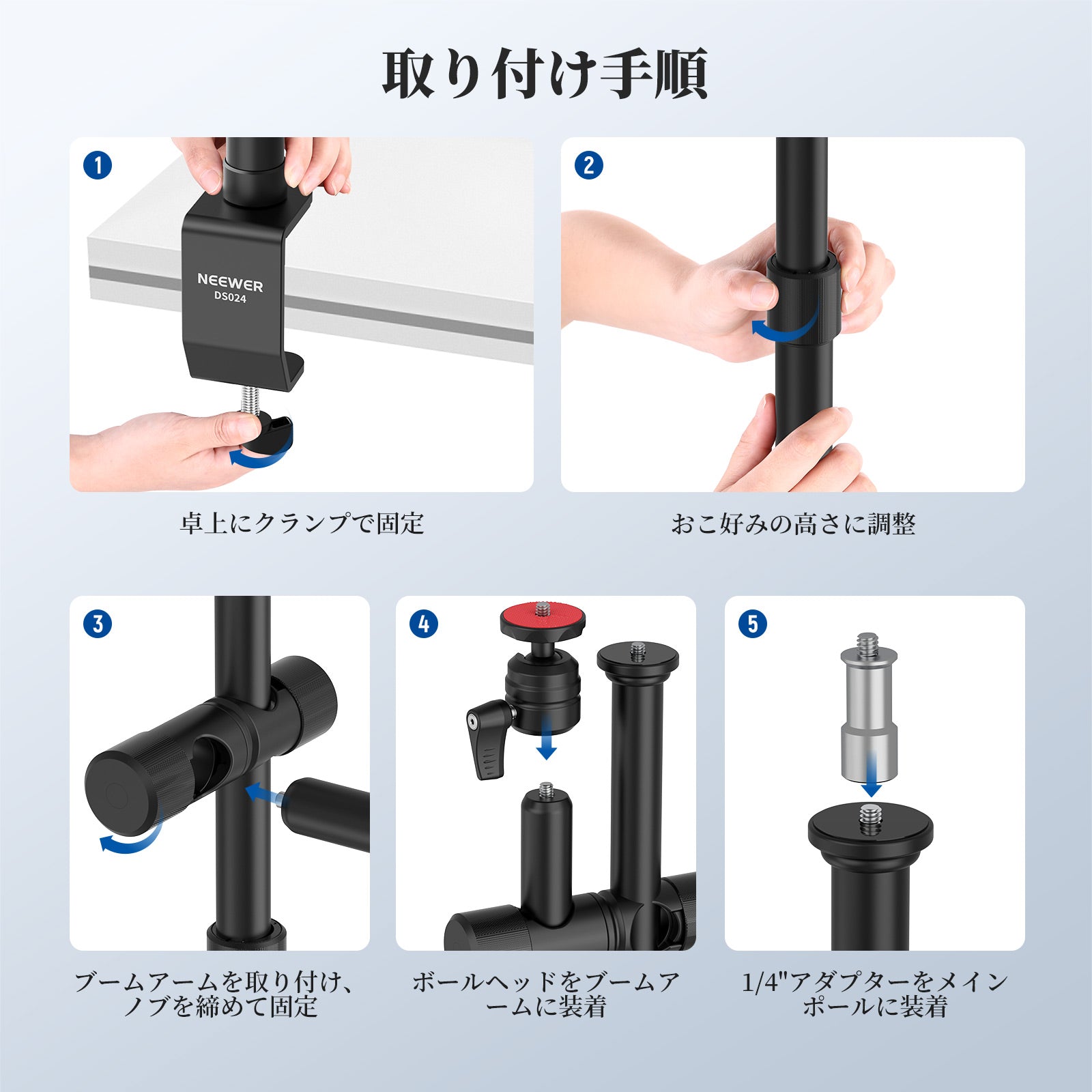 取り付け手順

1

NEEWER
DS024

卓上にクランプで固定

2

おこ好みの高さに調整

3

ブームアームを取り付け、ノブを締めて固定

4

ボールヘッドをブームアームに装着

5

1/4"アダプターをメインポールに装着