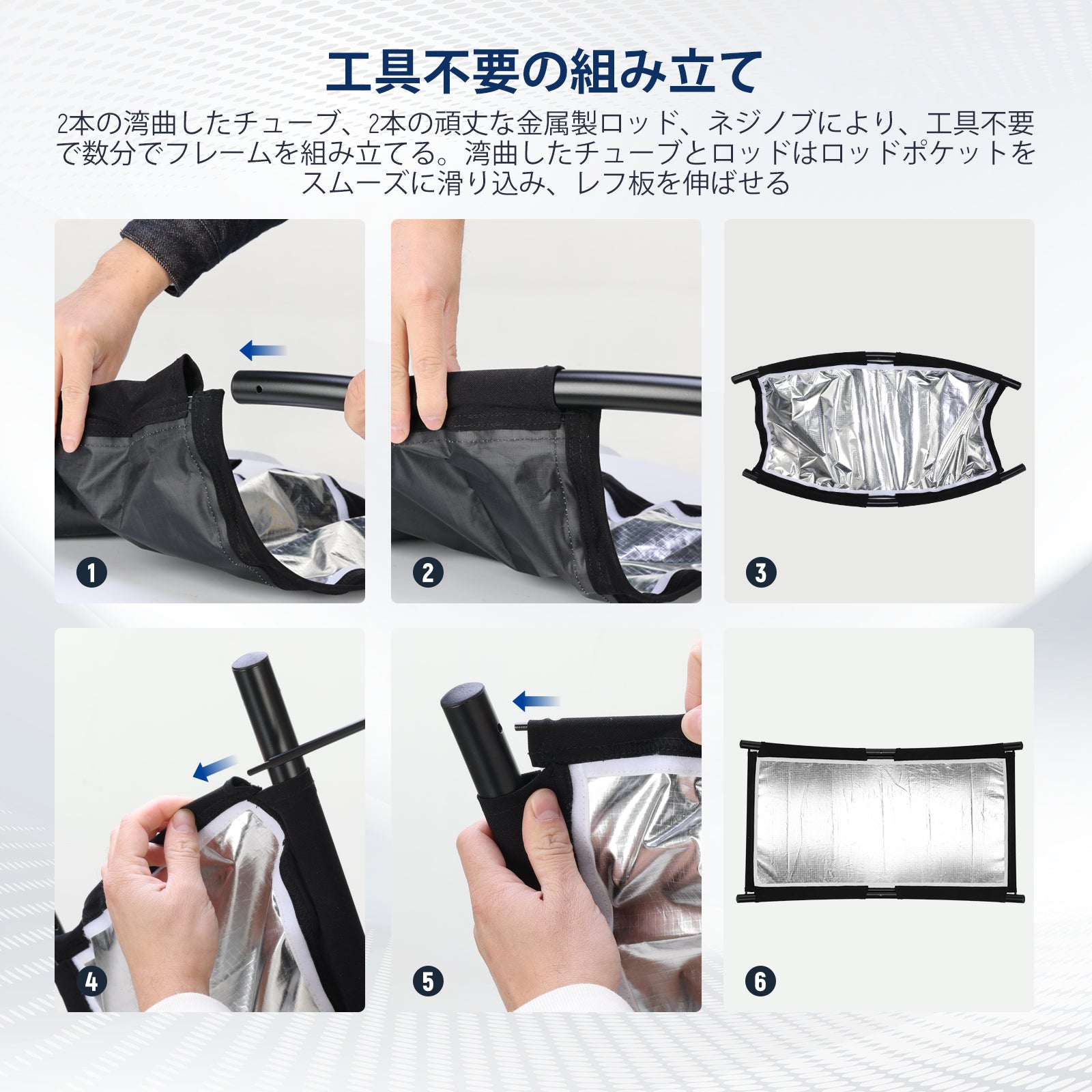 工具不要の組み立て

2本の湾曲したチューブ、2本の頑丈な金属製ロッド、ネジノブにより、工具不要で数分でフレームを組み立てる。湾曲したチューブとロッドはロッドポケットをスムーズに滑り込み、レフ板を伸ばせる

1

2

3

4

5

6