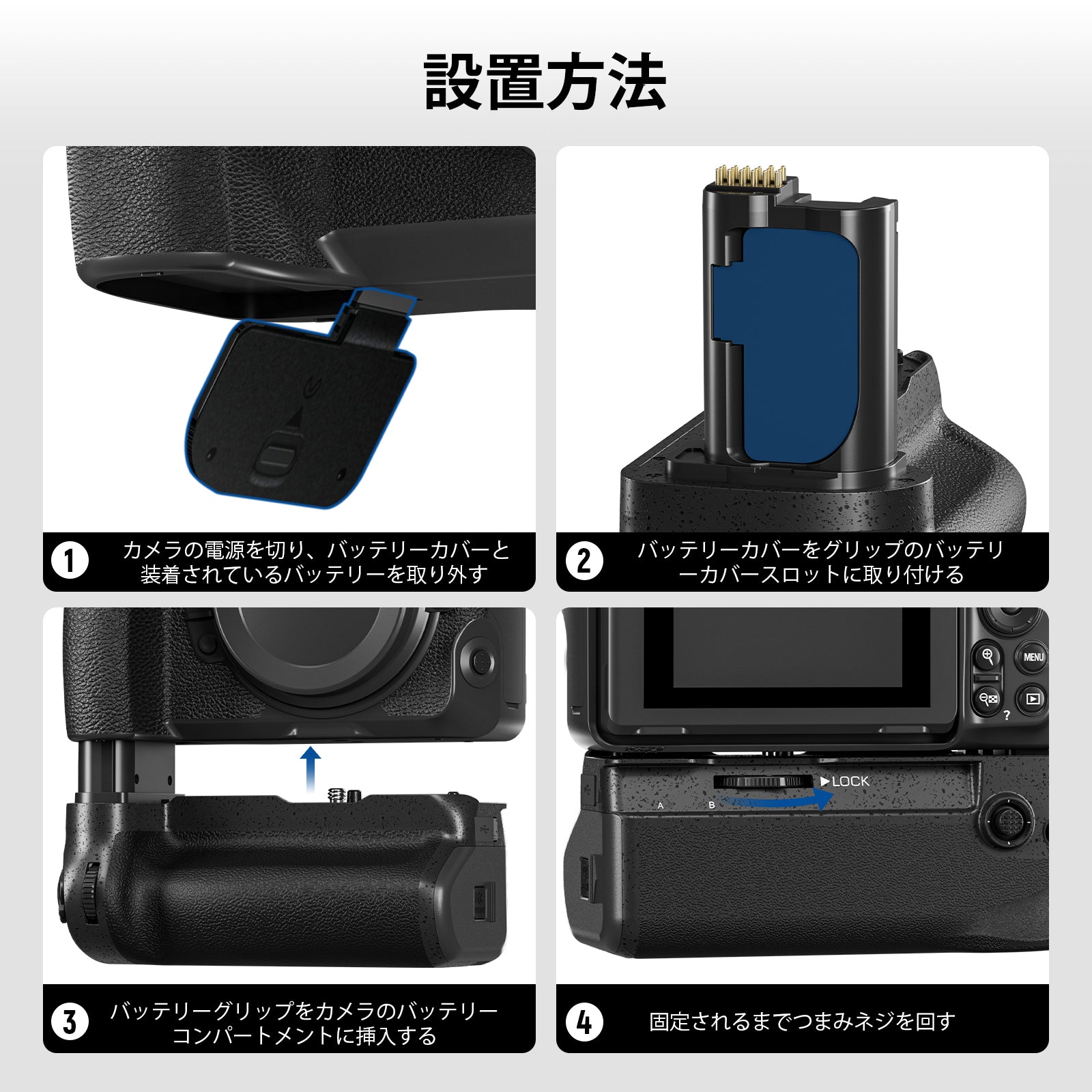 設置方法

1 カメラの電源を切り、バッテリーカバーと装着されているバッテリーを取り外す

2 バッテリーカバーをグリップのバッテリーカバースロットに取り付ける

MENU

?

▶LOCK

A

B

3 バッテリーグリップをカメラのバッテリーコンパートメントに挿入する

4 固定されるまでつまみネジを回す