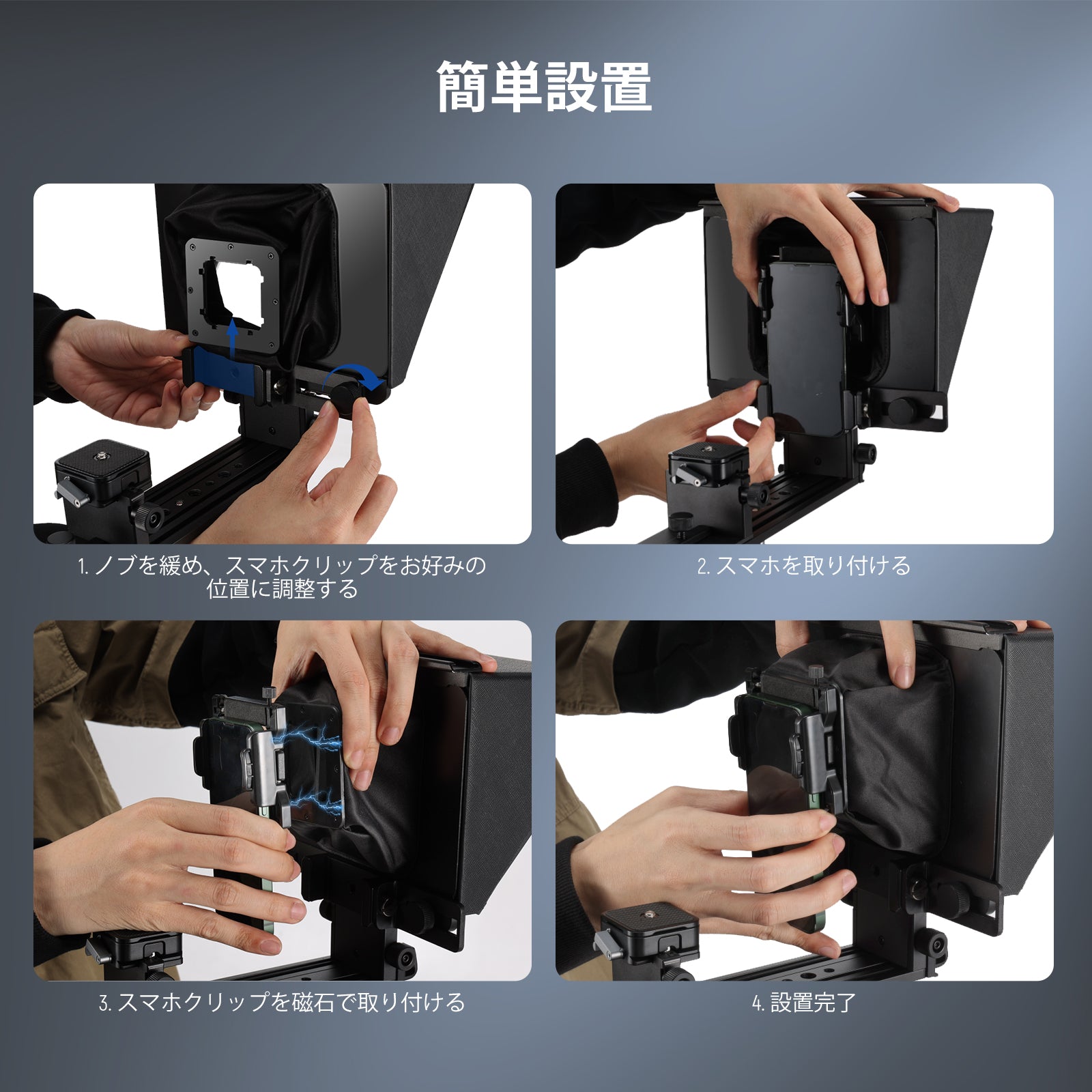 簡単設置

1. ノブを緩め、スマホクリップをお好みの位置に調整する

2. スマホを取り付ける

3. スマホクリップを磁石で取り付ける

4. 設置完了