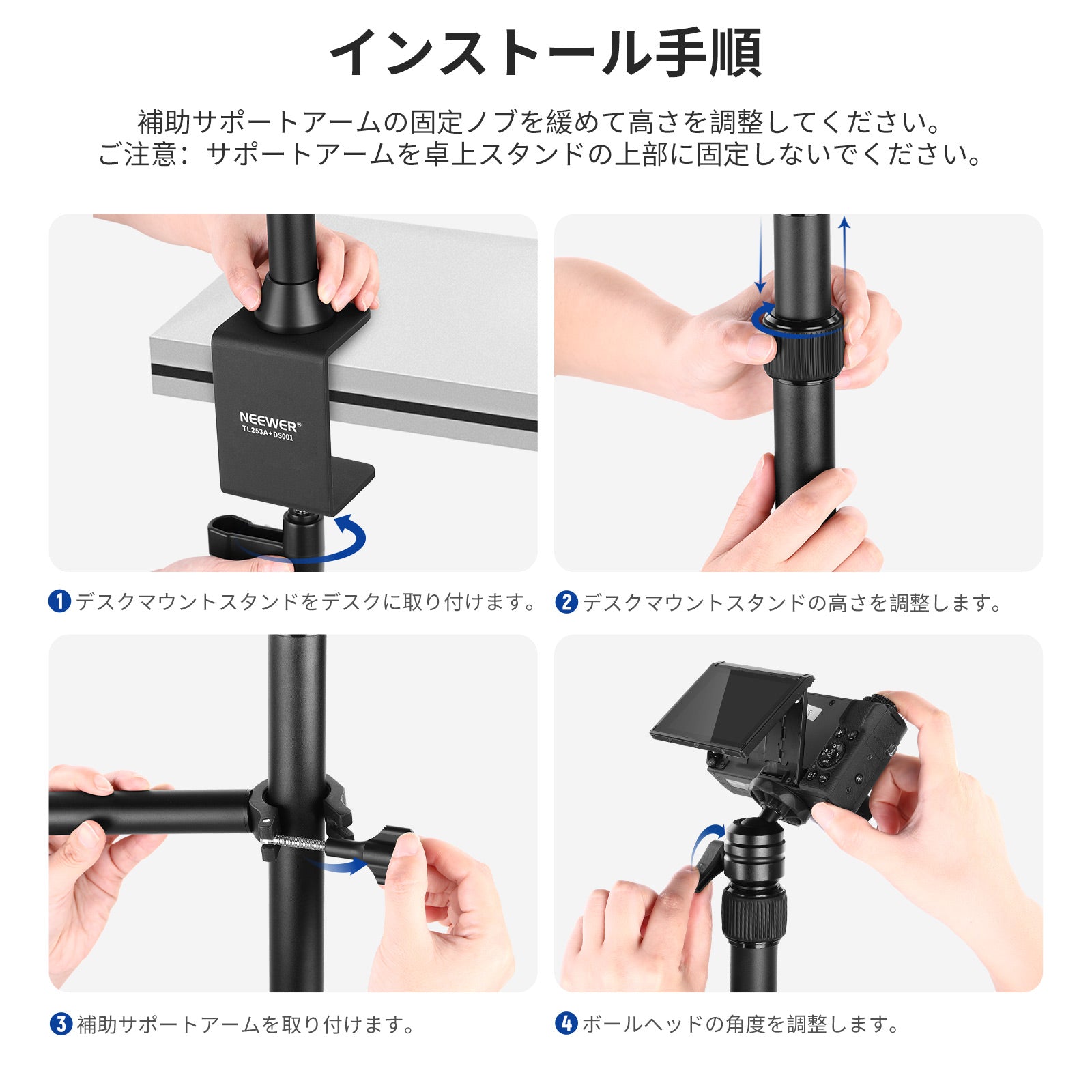 インストール手順

補助サポートアームの固定ノブを緩めて高さを調整してください。
ご注意：サポートアームを卓上スタンドの上部に固定しないでください。

NEEWER®
TL253A+DS001

1 デスクマウントスタンドをデスクに取り付けます。

2 デスクマウントスタンドの高さを調整します。

3 補助サポートアームを取り付けます。

4 ボールヘッドの角度を調整します。