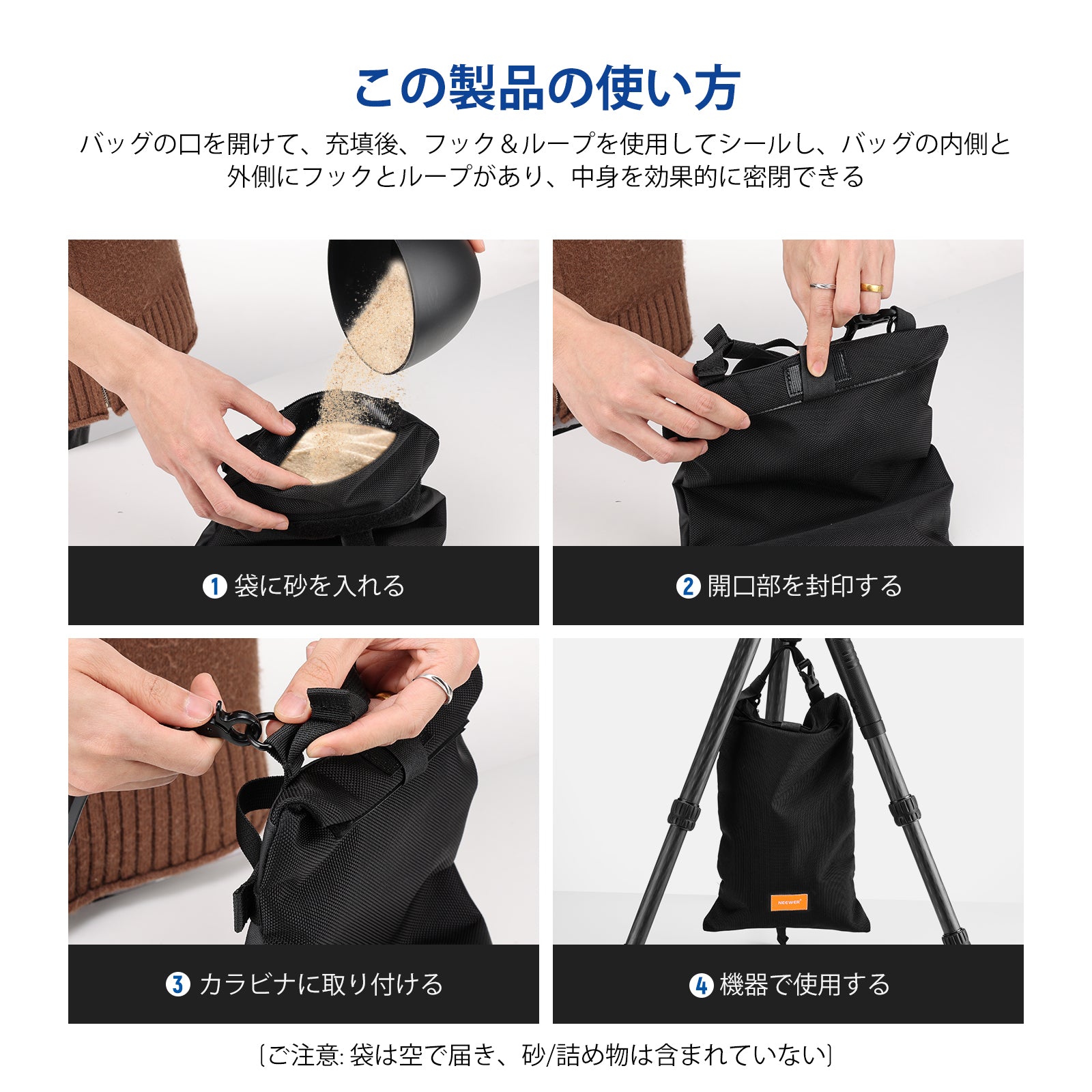 この製品の使い方

バッグの口を開けて、充填後、フック＆ループを使用してシールし、バッグの内側と外側にフックとループがあり、中身を効果的に密閉できる

1 袋に砂を入れる

2 開口部を封印する

3 カラビナに取り付ける

NEEWER

4 機器で使用する

〔ご注意: 袋は空で届き、砂/詰め物は含まれていない〕