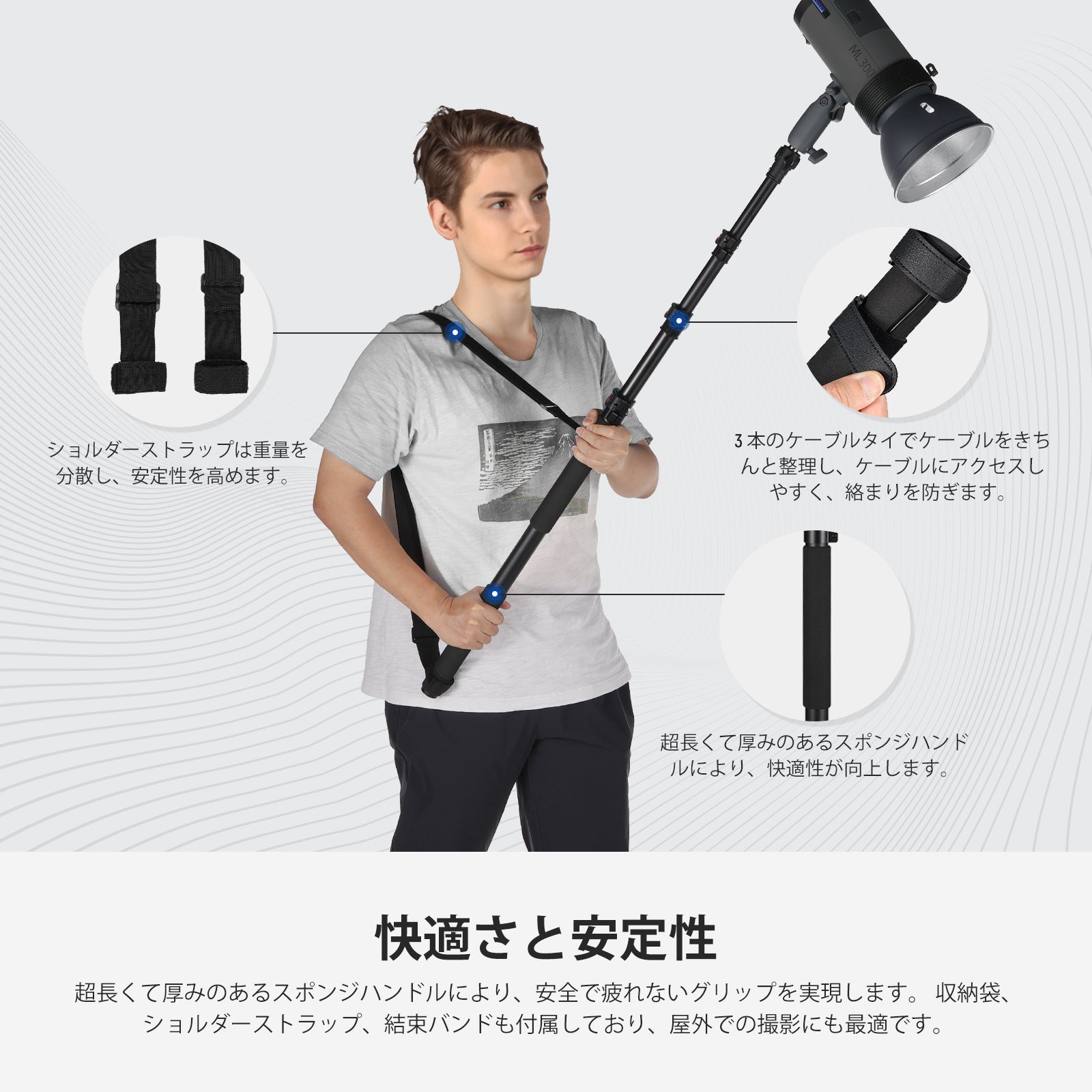 ML300

ショルダーストラップは重量を分散し、安定性を高めます。

3本のケーブルタイでケーブルをきちんと整理し、ケーブルにアクセスしやすく、絡まりを防ぎます。

超長くて厚みのあるスポンジハンドルにより、快適性が向上します。

快適さと安定性

超長くて厚みのあるスポンジハンドルにより、安全で疲れないグリップを実現します。 収納袋、ショルダーストラップ、結束バンドも付属しており、屋外での撮影にも最適です。