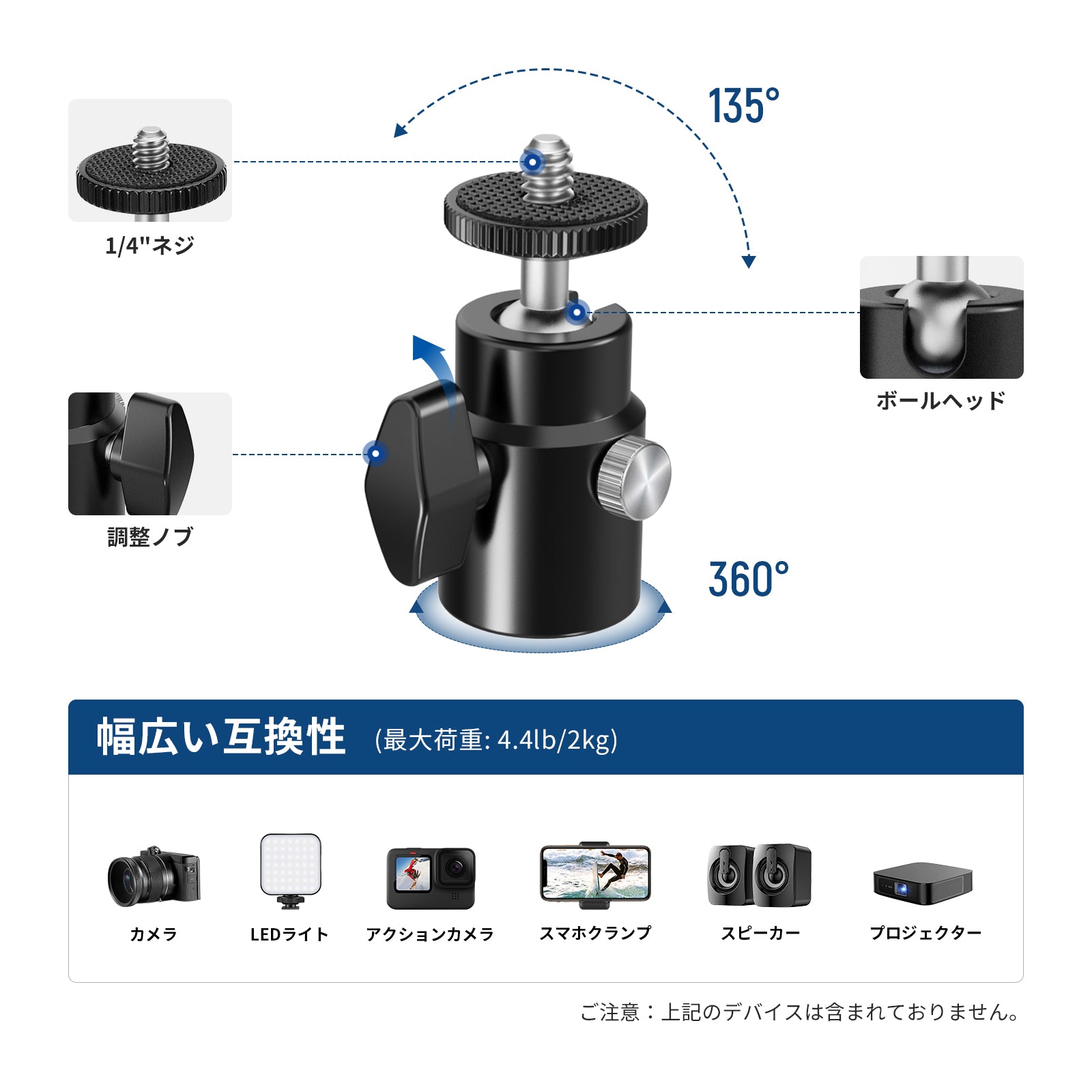 135°

1/4"ネジ

ボールヘッド

調整ノブ

360°

幅広い互換性 (最大荷重: 4.4lb/2kg)

カメラ

LEDライト

アクションカメラ

スマホクランプ

スピーカー

プロジェクター

ご注意：上記のデバイスは含まれておりません。