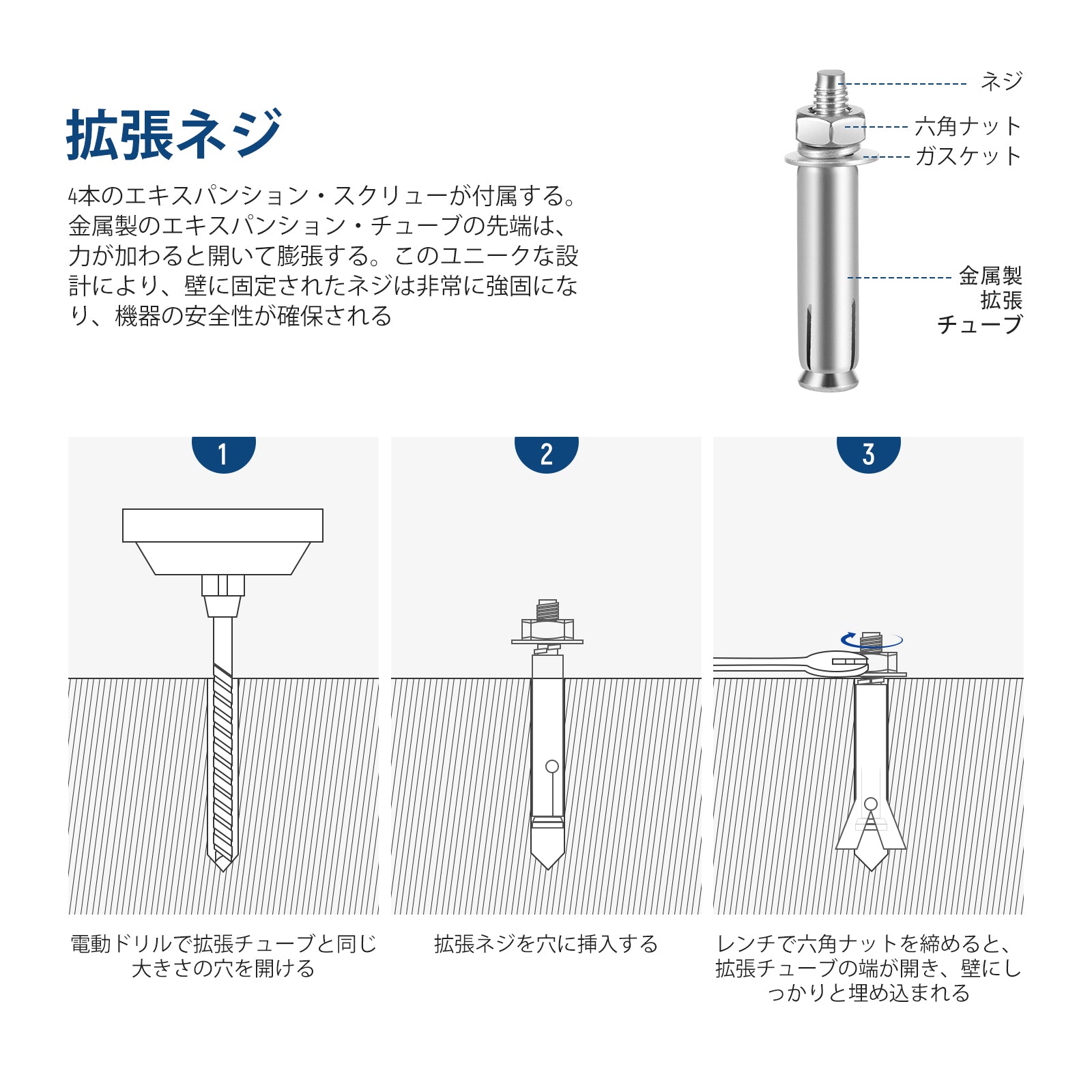 拡張ネジ

4本のエキスパンション・スクリューが付属する。金属製のエキスパンション・チューブの先端は、力が加わると開いて膨張する。このユニークな設計により、壁に固定されたネジは非常に強固になり、機器の安全性が確保される

ネジ
六角ナット
ガスケット
金属製
拡張
チューブ

1
電動ドリルで拡張チューブと同じ大きさの穴を開ける

2
拡張ネジを穴に挿入する

3
レンチで六角ナットを締めると、拡張チューブの端が開き、壁にしっかりと埋め込まれる