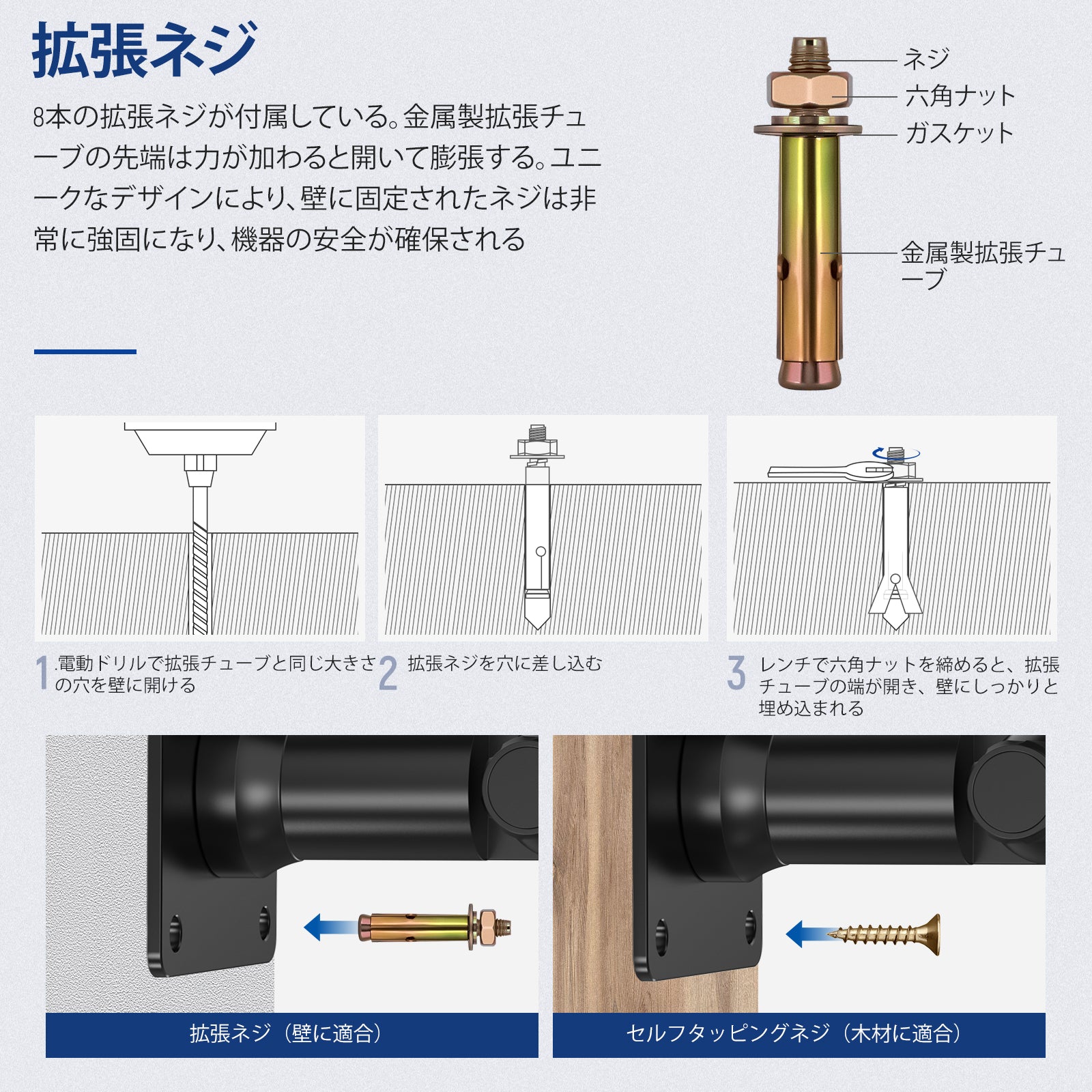 拡張ネジ

8本の拡張ネジが付属している。金属製拡張チューブの先端は力が加わると開いて膨張する。ユニークなデザインにより、壁に固定されたネジは非常に強固になり、機器の安全が確保される

ネジ
六角ナット
ガスケット
金属製拡張チューブ

1 .電動ドリルで拡張チューブと同じ大きさの穴を壁に開ける

2 拡張ネジを穴に差し込む

3 レンチで六角ナットを締めると、拡張チューブの端が開き、壁にしっかりと埋め込まれる

拡張ネジ（壁に適合）

セルフタッピングネジ（木材に適合）