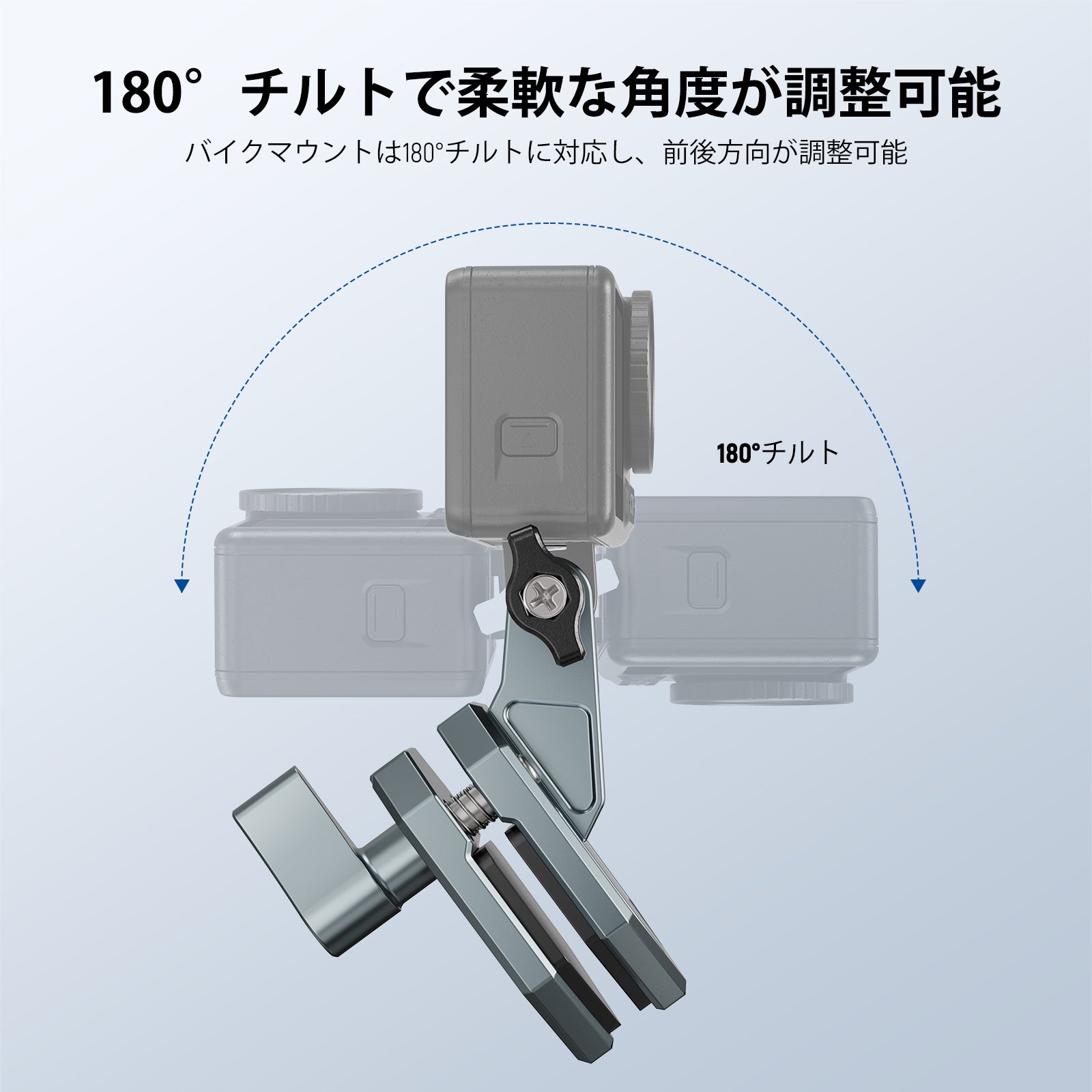 180° チルトで柔軟な角度が調整可能

バイクマウントは180°チルトに対応し、前後方向が調整可能

180°チルト