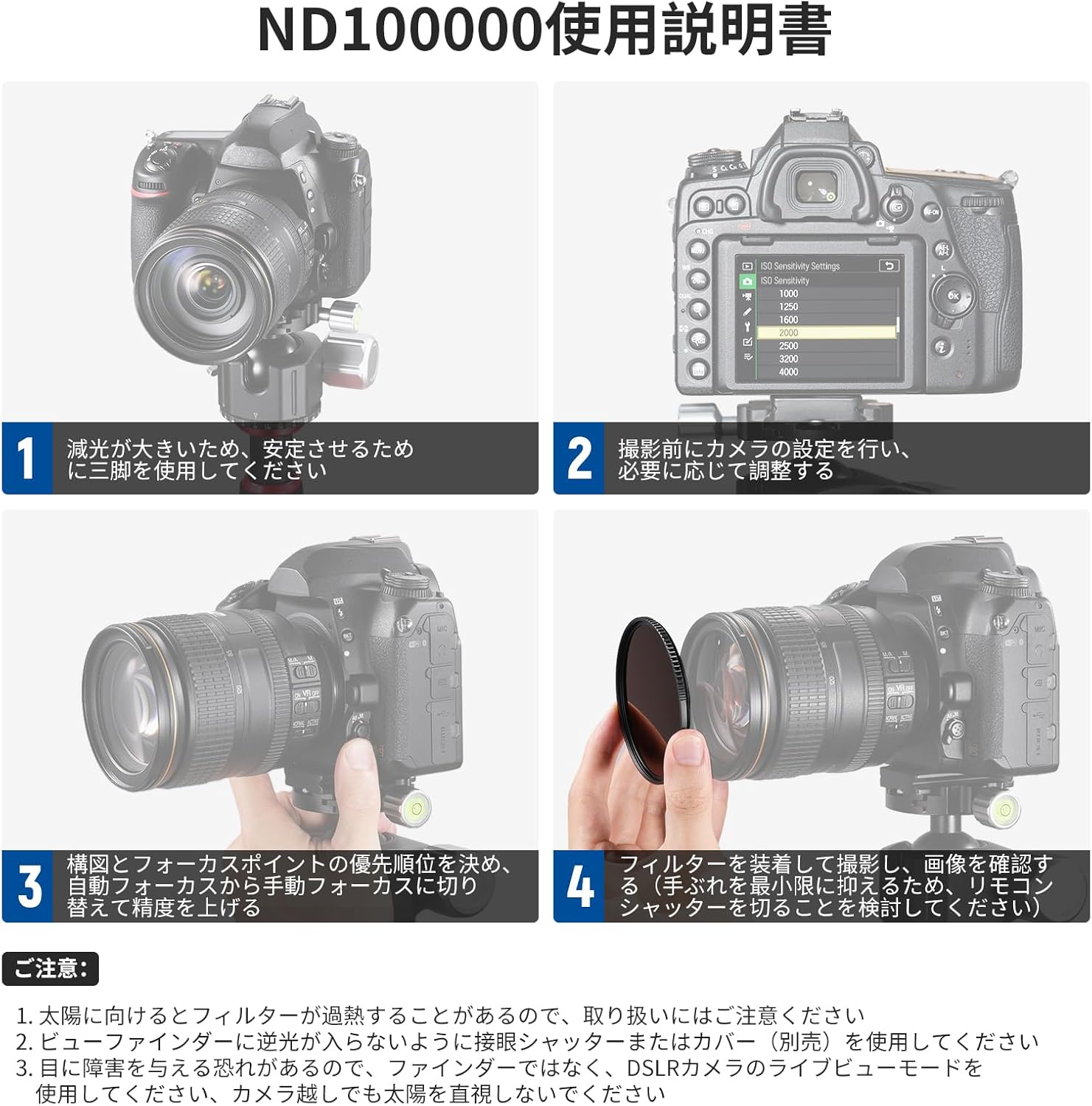 ND100000使用説明書

ISO Sensitivity Settings
ISO Sensitivity
1000
1250
1600
2000
2500
3200
4000

1 減光が大きいため、安定させるために三脚を使用してください

2 撮影前にカメラの設定を行い、必要に応じて調整する

3 構図とフォーカスポイントの優先順位を決め、自動フォーカスから手動フォーカスに切り替えて精度を上げる

4 フィルターを装着して撮影し、画像を確認する（手ぶれを最小限に抑えるため、リモコンシャッターを切ることを検討してください）

ご注意：

1. 太陽に向けるとフィルターが過熱することがあるので、取り扱いにはご注意ください
2. ビューファインダーに逆光が入らないように接眼シャッターまたはカバー（別売）を使用してください
3. 目に障害を与える恐れがあるので、ファインダーではなく、DSLRカメラのライブビューモードを使用してください、カメラ越しでも太陽を直視しないでください