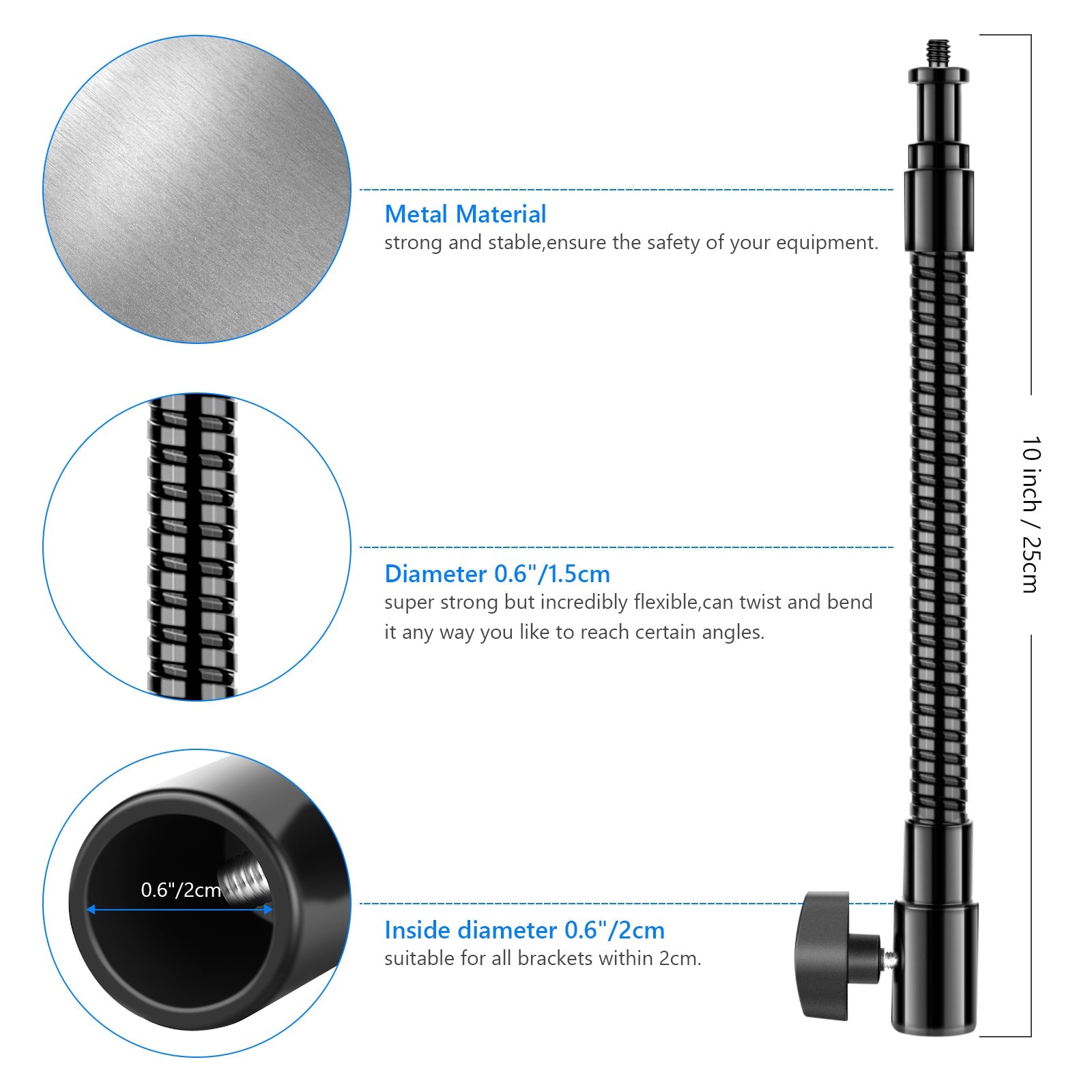 Metal Material
strong and stable,ensure the safety of your equipment.

Diameter 0.6"/1.5cm
super strong but incredibly flexible,can twist and bend it any way you like to reach certain angles.

0.6"/2cm

Inside diameter 0.6"/2cm
suitable for all brackets within 2cm.

10 inch / 25cm