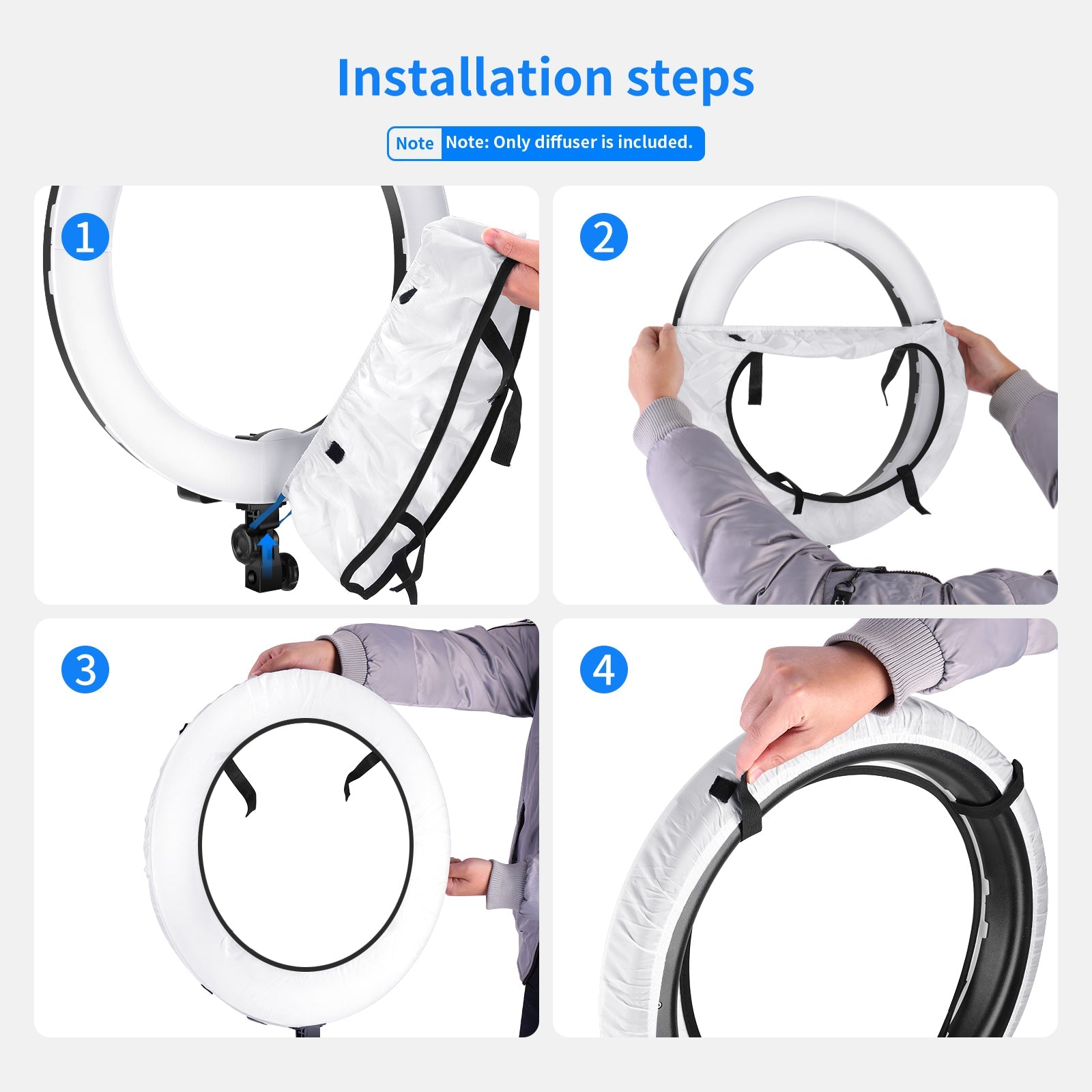 Installation steps

Note Note: Only diffuser is included.

1

2

3

4