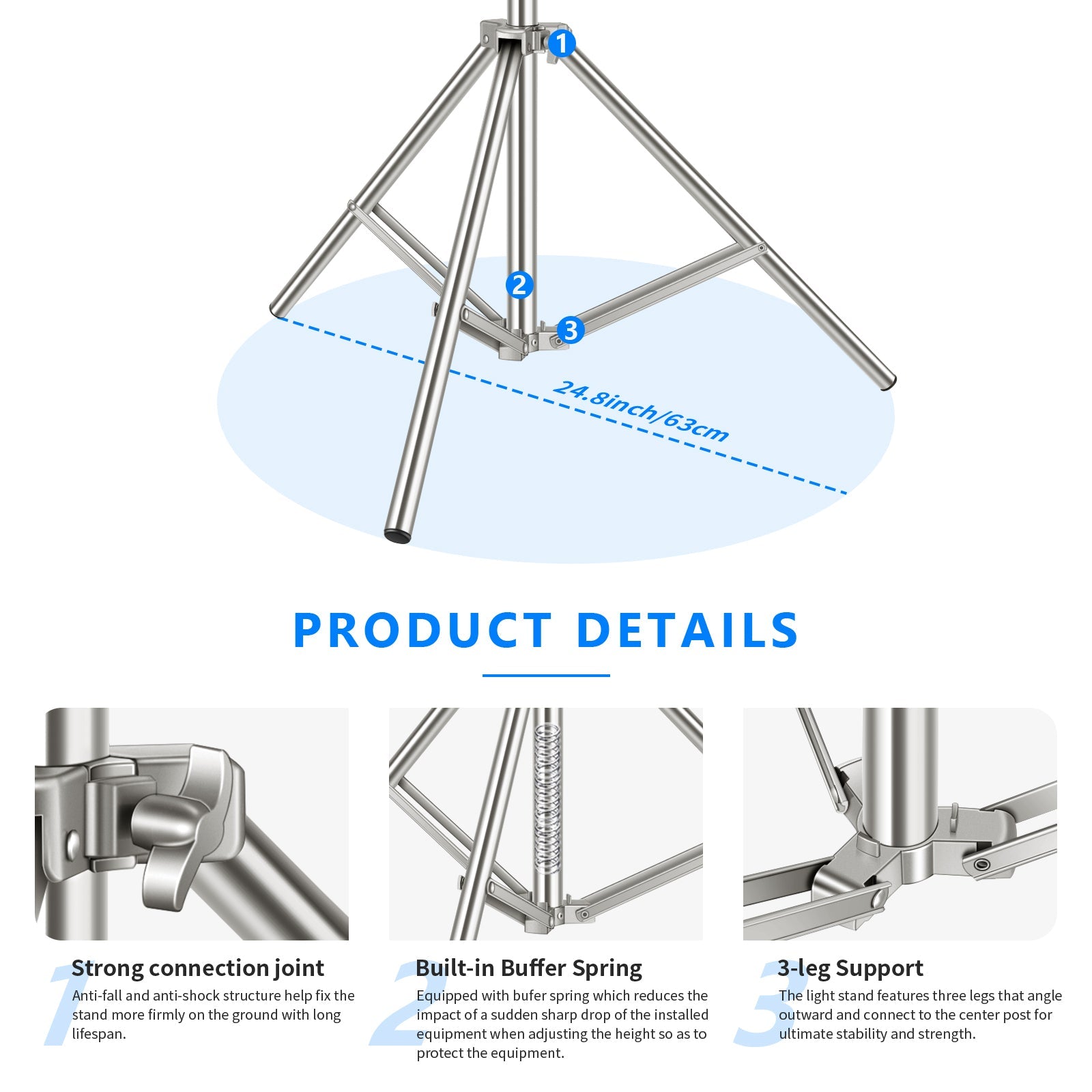 1
2
3
24.8inch/63cm

PRODUCT DETAILS

1
Strong connection joint
Anti-fall and anti-shock structure help fix the stand more firmly on the ground with long lifespan.

2
Built-in Buffer Spring
Equipped with bufer spring which reduces the impact of a sudden sharp drop of the installed equipment when adjusting the height so as to protect the equipment.

3
3-leg Support
The light stand features three legs that angle outward and connect to the center post for ultimate stability and strength.