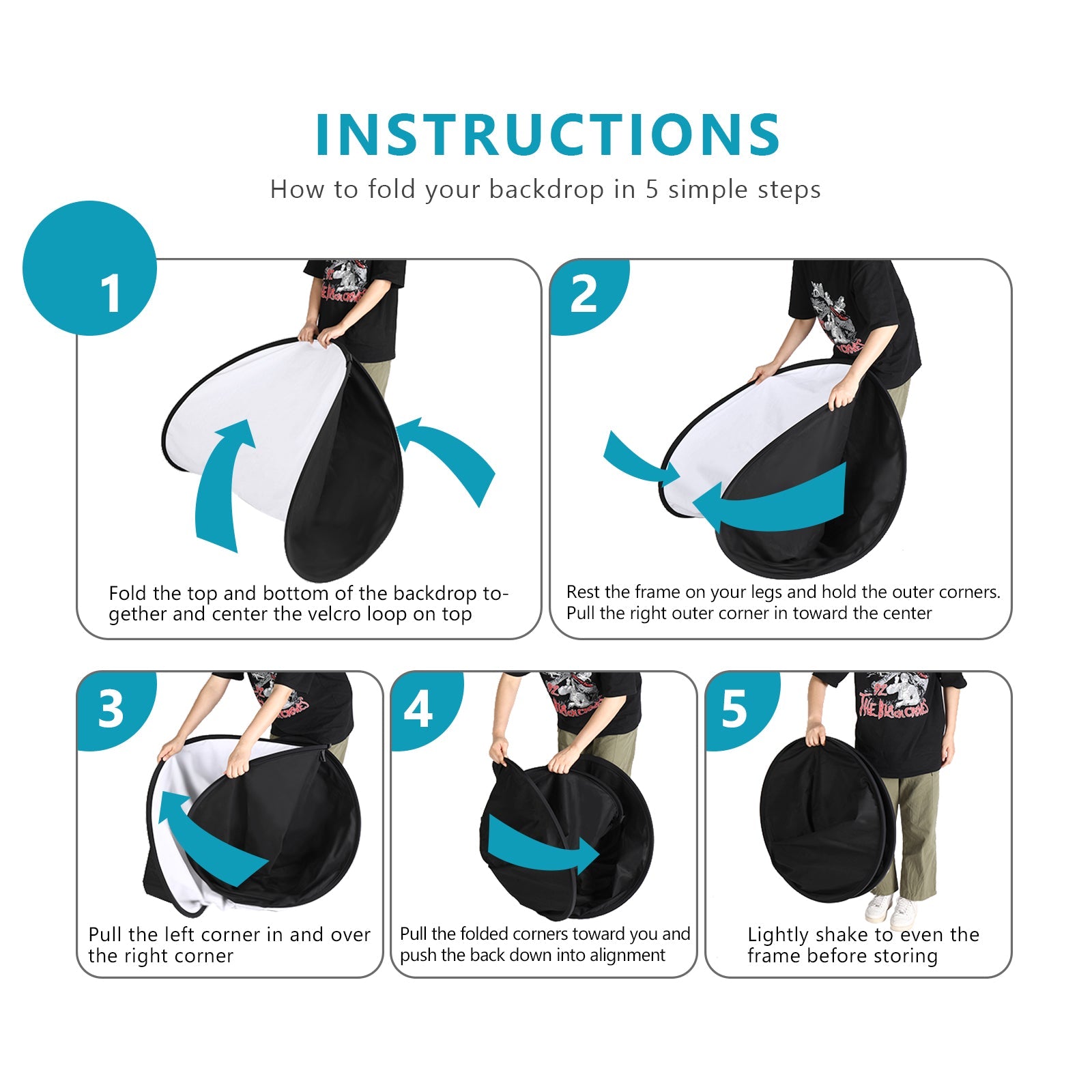 INSTRUCTIONS

How to fold your backdrop in 5 simple steps

1

Fold the top and bottom of the backdrop together and center the velcro loop on top

2

Rest the frame on your legs and hold the outer corners. Pull the right outer corner in toward the center

3

Pull the left corner in and over the right corner

4

Pull the folded corners toward you and push the back down into alignment

5

Lightly shake to even the frame before storing