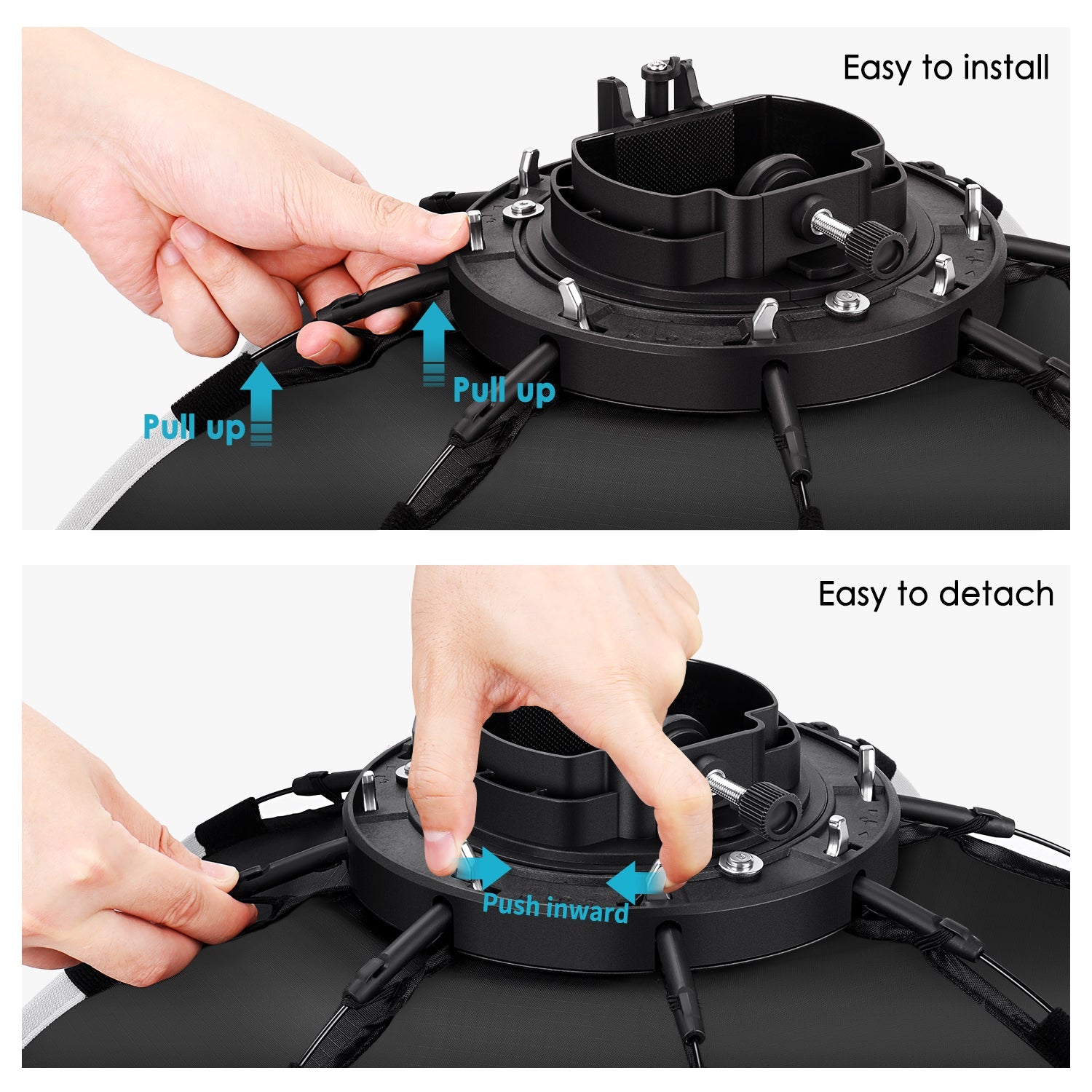 Easy to install

Pull up

Pull up

Easy to detach

Push inward