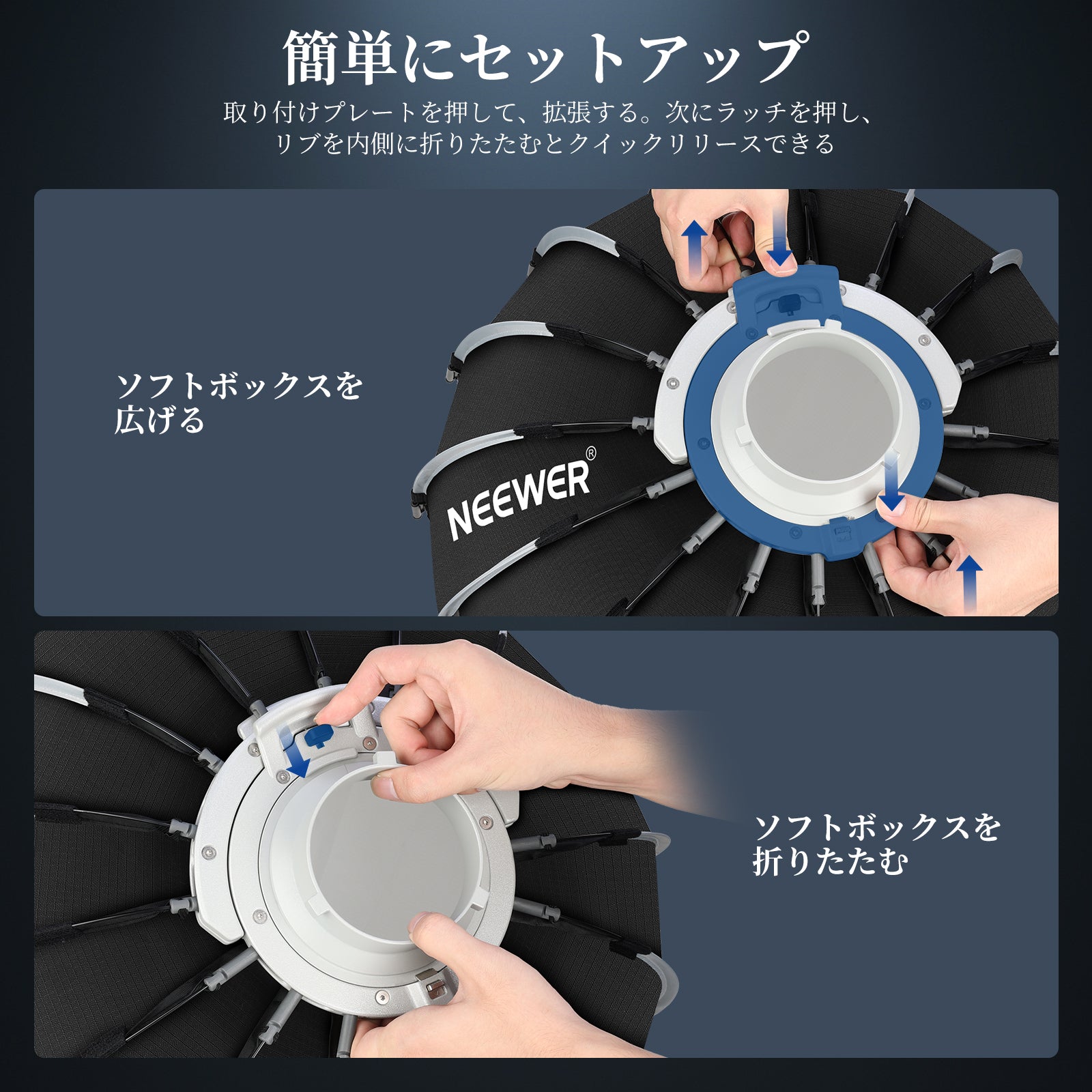 簡単にセットアップ

取り付けプレートを押して、拡張する。次にラッチを押し、リブを内側に折りたたむとクイックリリースできる

ソフトボックスを広げる

NEEWER®

ソフトボックスを折りたたむ