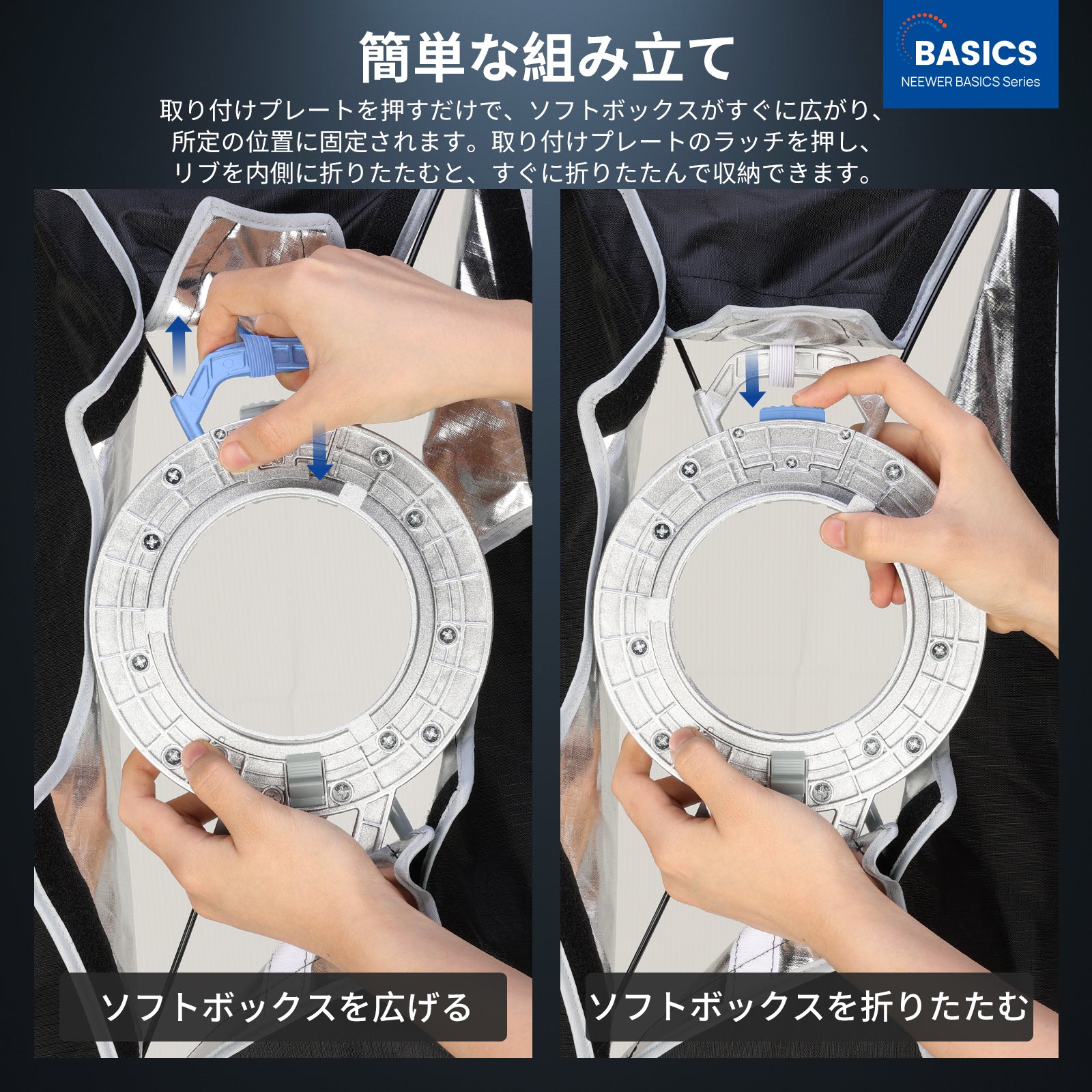 簡単な組み立て

BASICS
NEEWER BASICS Series

取り付けプレートを押すだけで、ソフトボックスがすぐに広がり、所定の位置に固定されます。取り付けプレートのラッチを押し、リブを内側に折りたたむと、すぐに折りたたんで収納できます。

ソフトボックスを広げる

ソフトボックスを折りたたむ