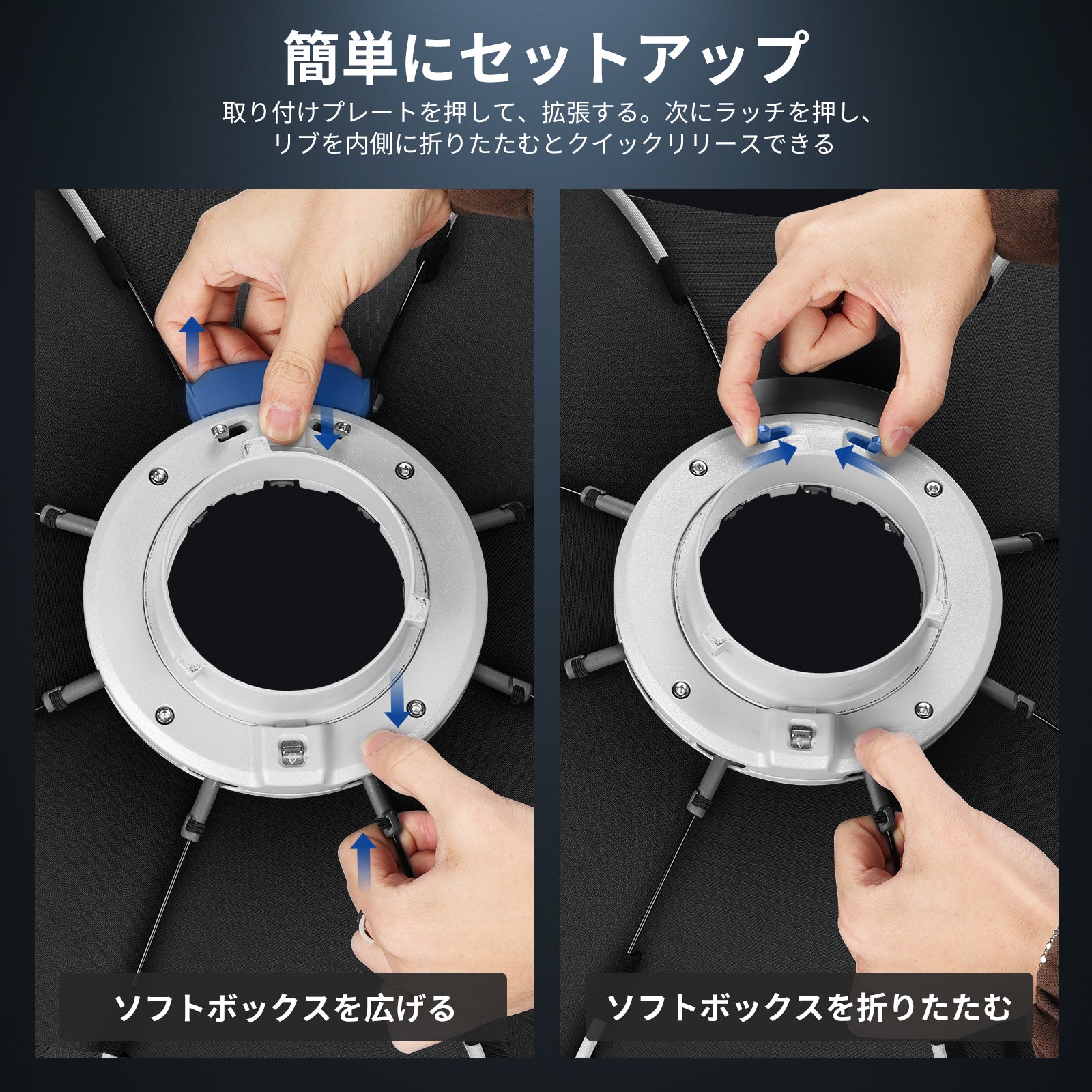 簡単にセットアップ

取り付けプレートを押して、拡張する。次にラッチを押し、リブを内側に折りたたむとクイックリリースできる

ソフトボックスを広げる

ソフトボックスを折りたたむ