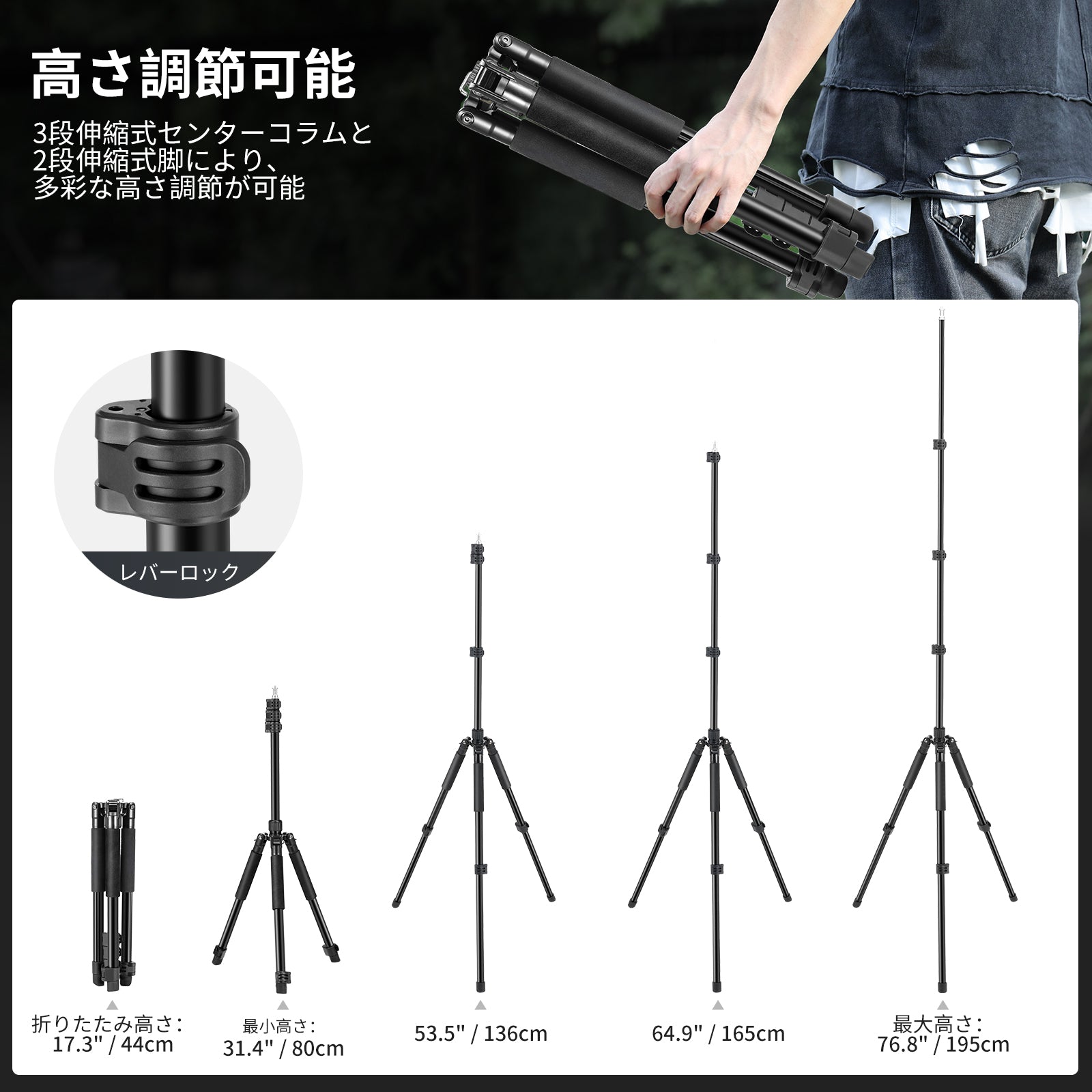 高さ調節可能

3段伸縮式センターコラムと2段伸縮式脚により、多彩な高さ調節が可能

レバーロック

折りたたみ高さ：
17.3" / 44cm

最小高さ：
31.4" / 80cm

53.5" / 136cm

64.9" / 165cm

最大高さ：
76.8" / 195cm