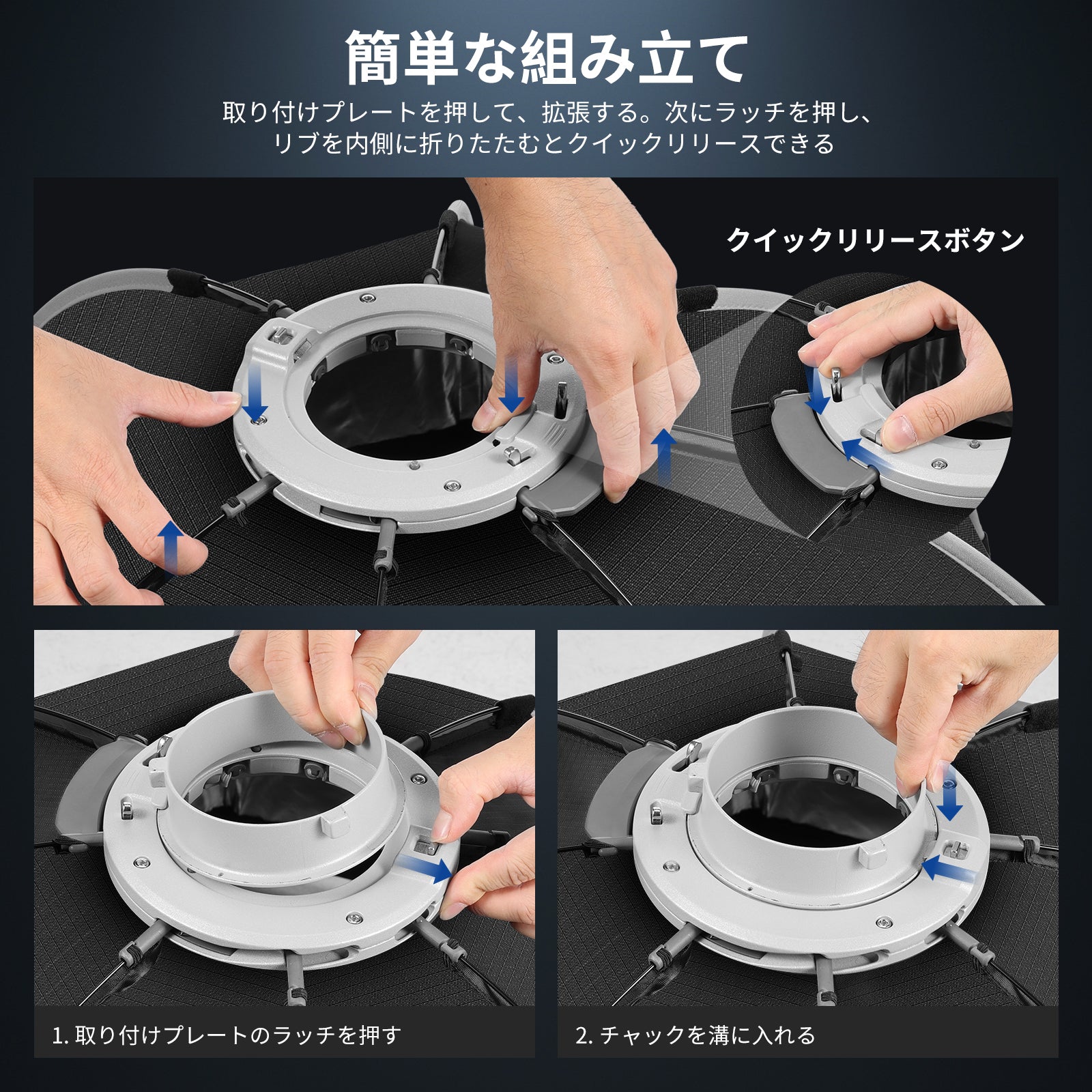 簡単な組み立て

取り付けプレートを押して、拡張する。次にラッチを押し、リブを内側に折りたたむとクイックリリースできる

クイックリリースボタン

1. 取り付けプレートのラッチを押す

2. チャックを溝に入れる