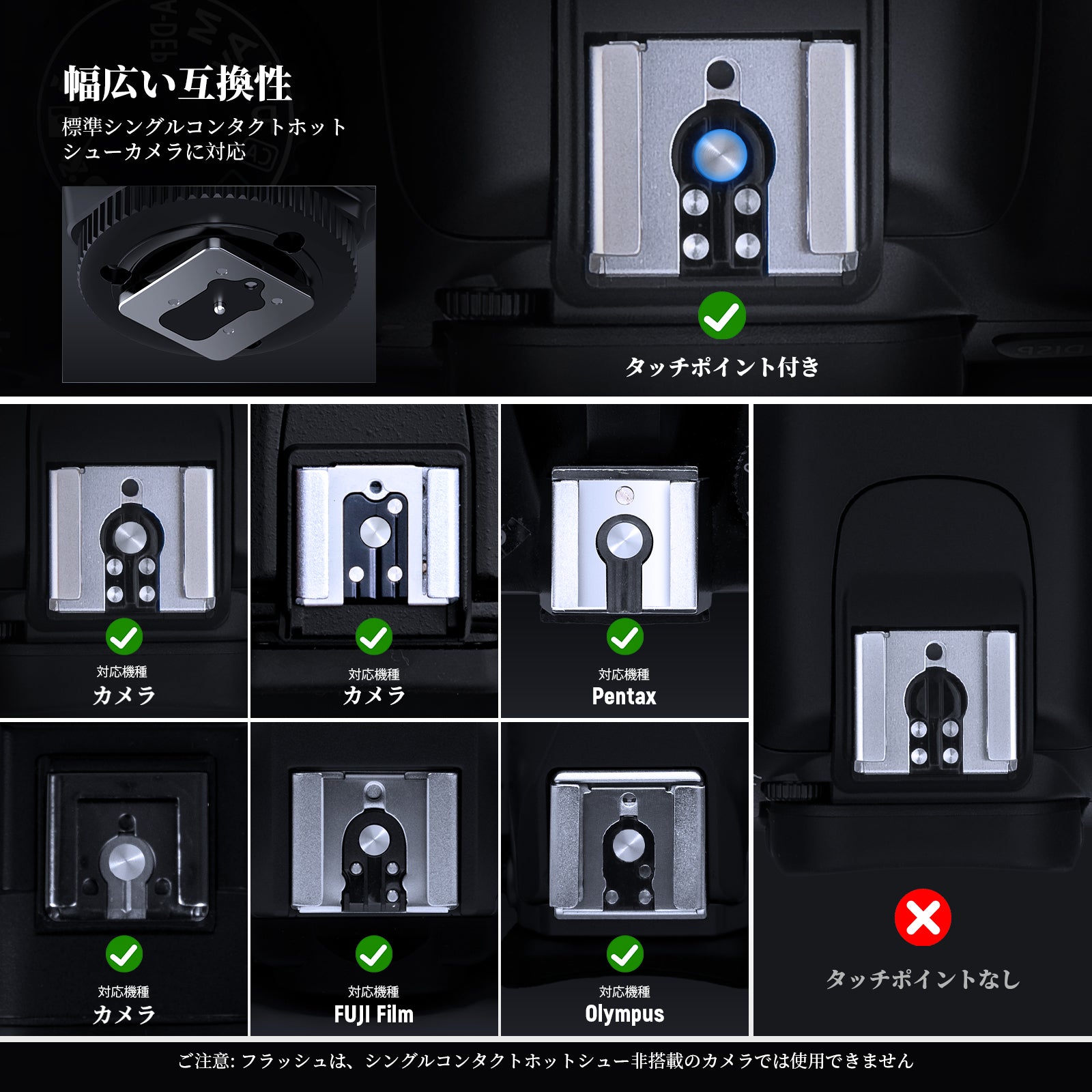 幅広い互換性

標準シングルコンタクトホットシューカメラに対応

タッチポイント付き

対応機種
カメラ

対応機種
カメラ

対応機種
Pentax

対応機種
カメラ

対応機種
FUJI Film

対応機種
Olympus

タッチポイントなし

ご注意: フラッシュは、シングルコンタクトホットシュー非搭載のカメラでは使用できません