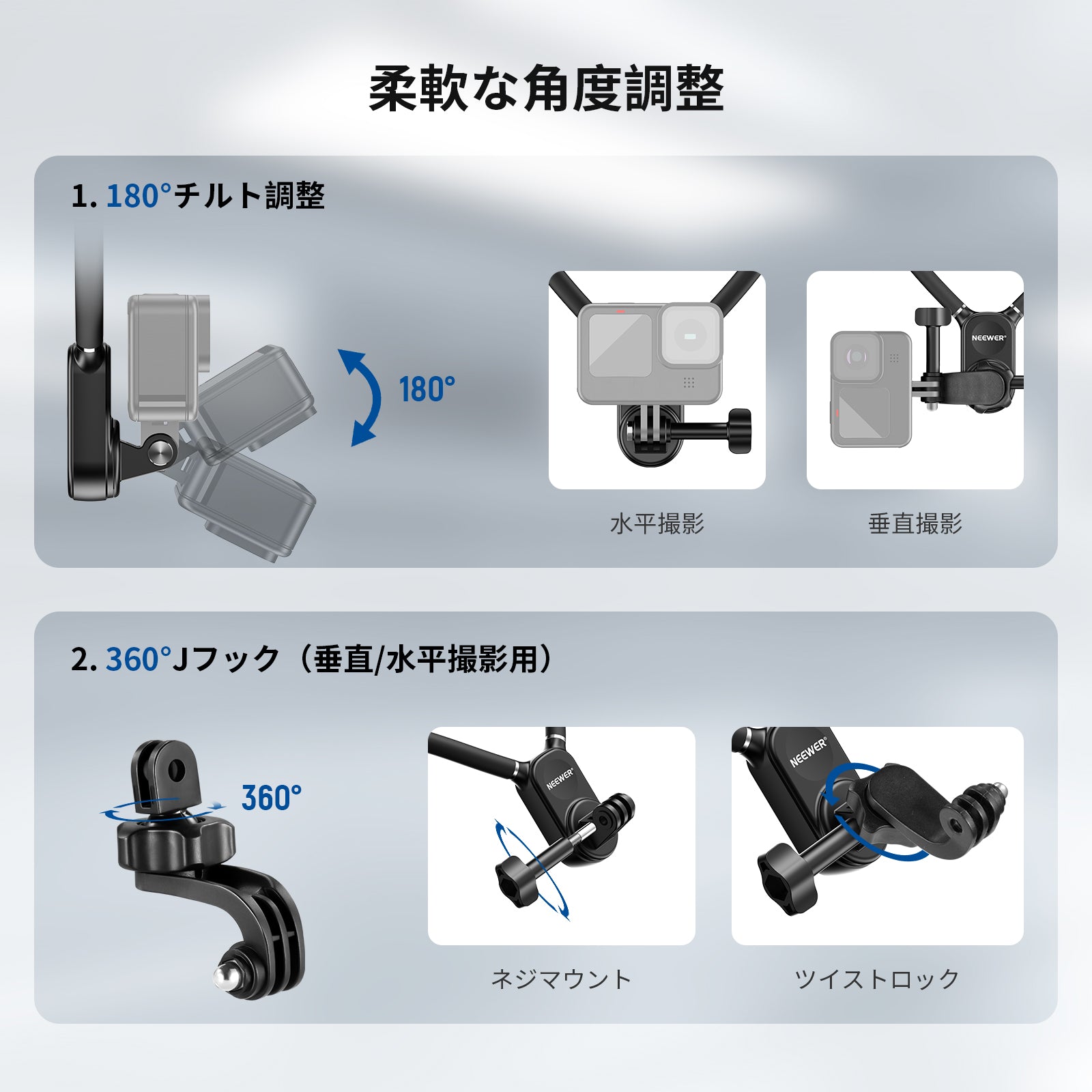 柔軟な角度調整

1. 180°チルト調整

180°

NEEWER®

水平撮影

垂直撮影

2. 360°Jフック（垂直/水平撮影用）

360°

NEEWER®

NEEWER®

ネジマウント

ツイストロック