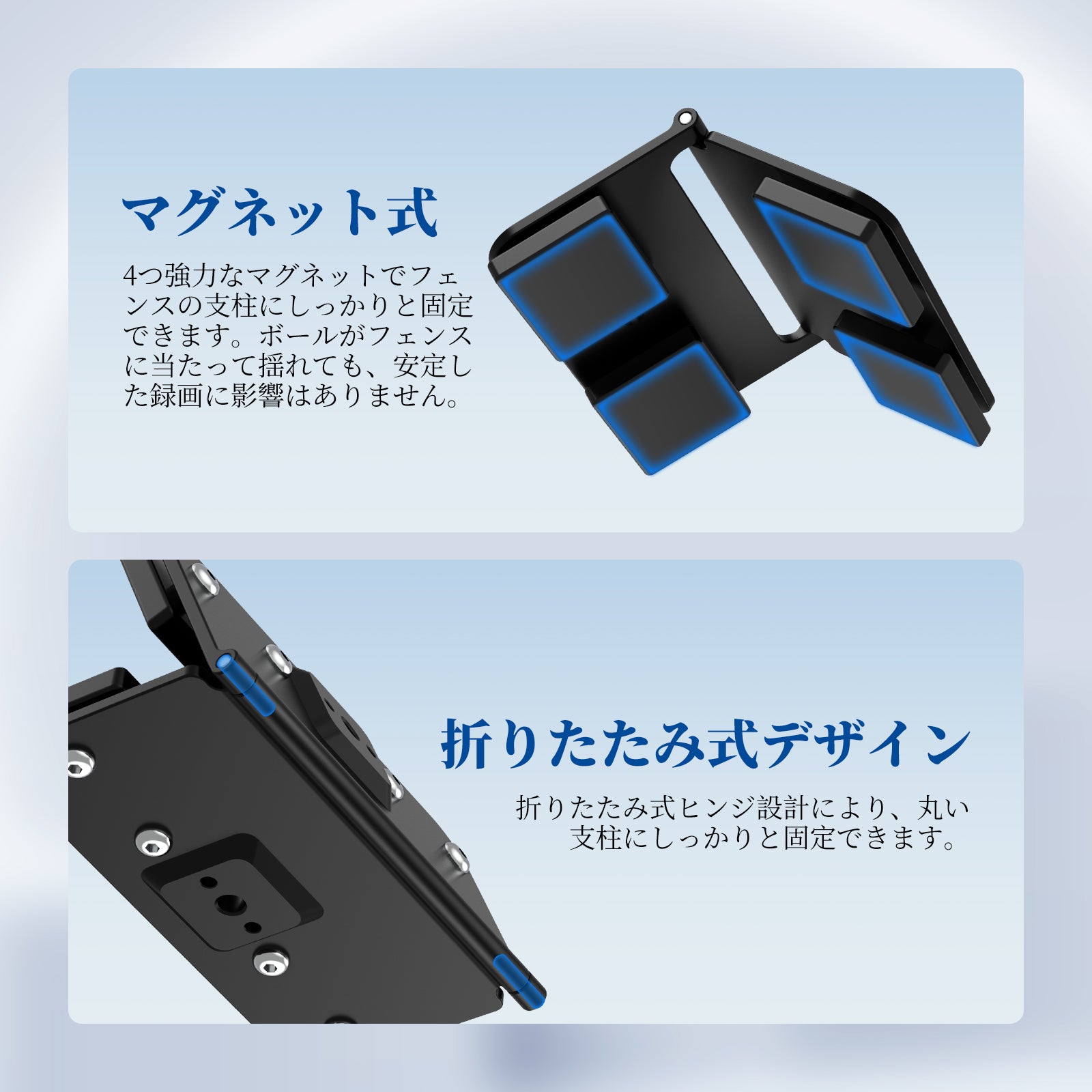 マグネット式

4つ強力なマグネットでフェンスの支柱にしっかりと固定できます。ボールがフェンスに当たって揺れても、安定した録画に影響はありません。

折りたたみ式デザイン

折りたたみ式ヒンジ設計により、丸い支柱にしっかりと固定できます。