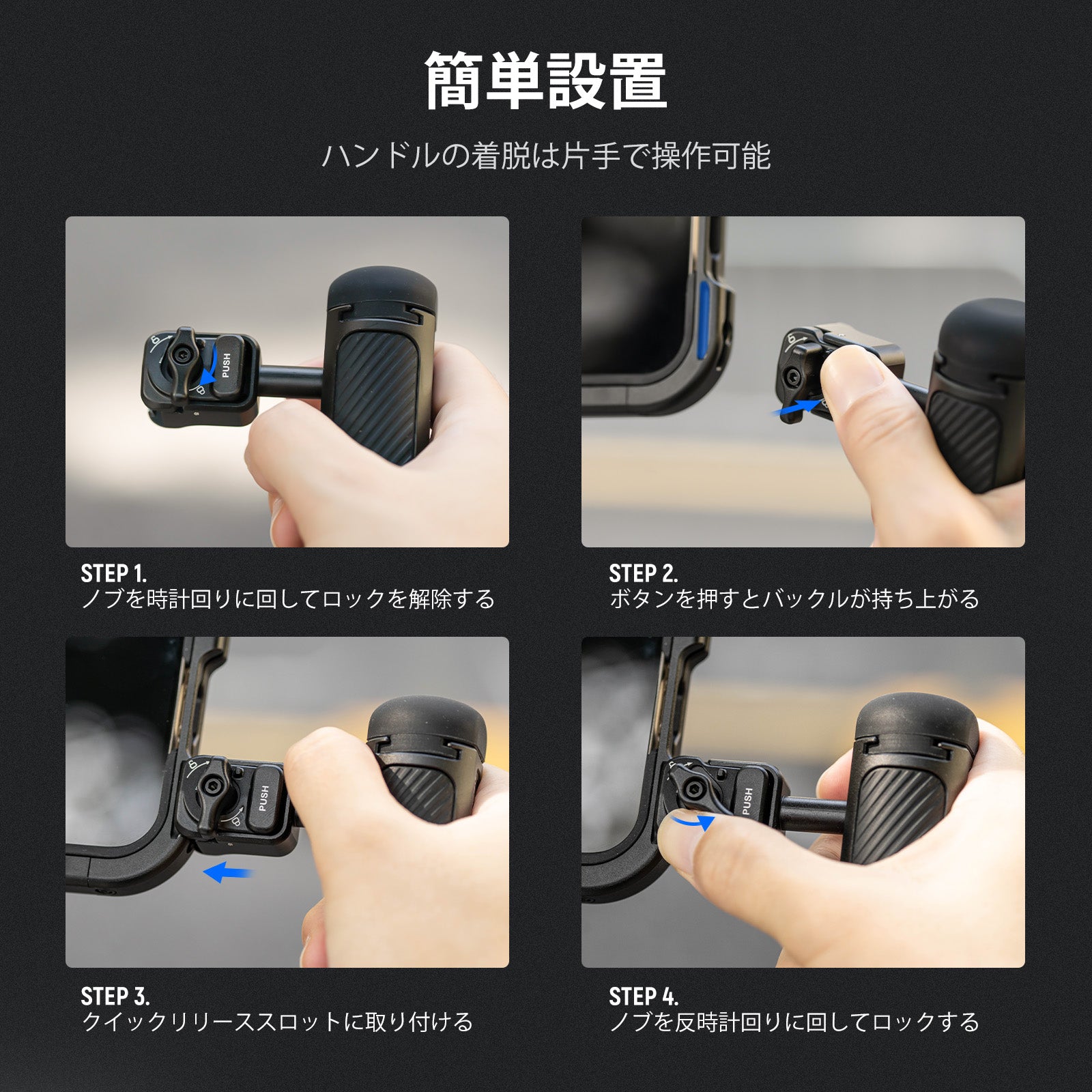 簡単設置

ハンドルの着脱は片手で操作可能

PUSH

STEP 1.
ノブを時計回りに回してロックを解除する

STEP 2.
ボタンを押すとバックルが持ち上がる

PUSH

STEP 3.
クイックリリーススロットに取り付ける

PUSH

STEP 4.
ノブを反時計回りに回してロックする