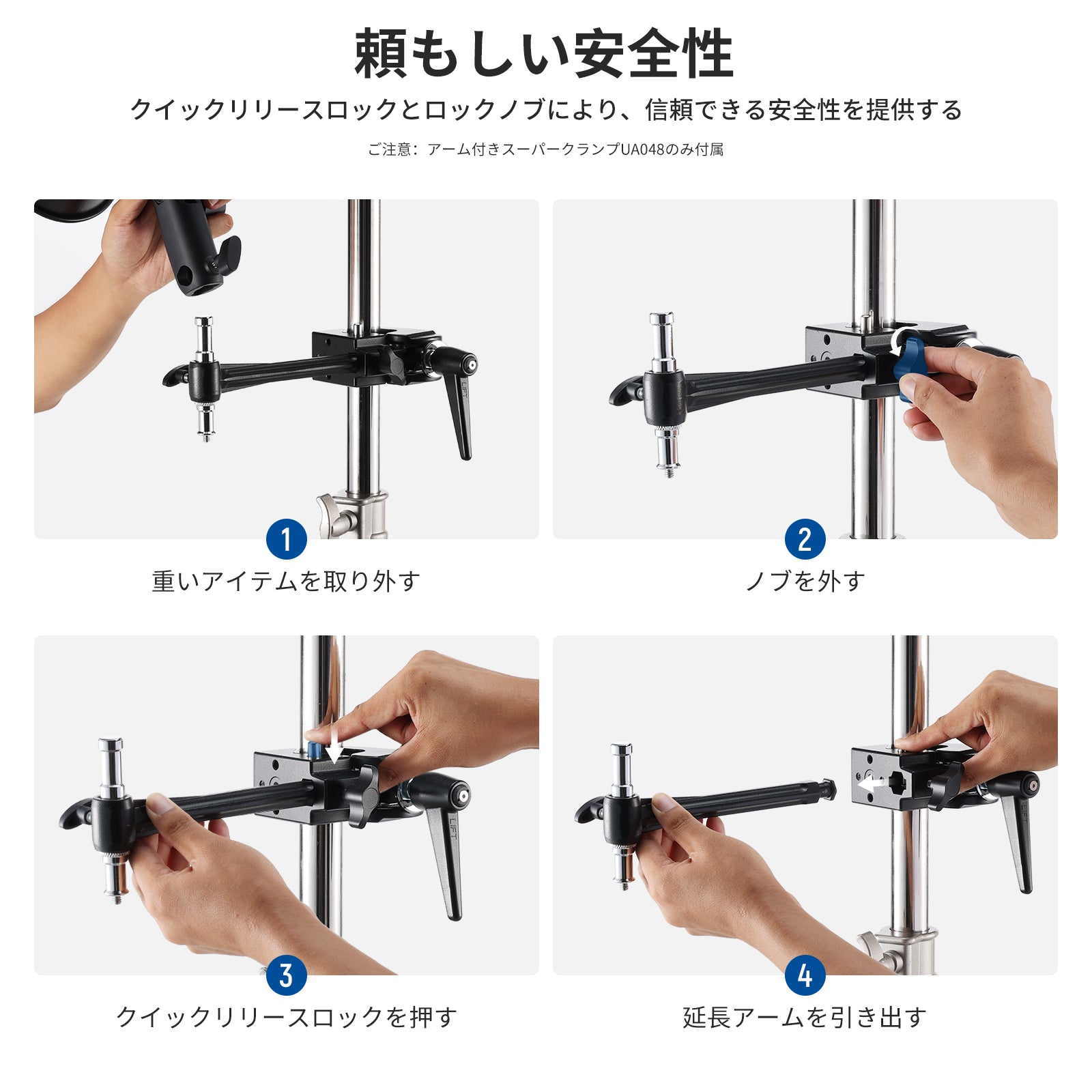 頼もしい安全性

クイックリリースロックとロックノブにより、信頼できる安全性を提供する

ご注意：アーム付きスーパークランプUA048のみ付属

LIFT

1
重いアイテムを取り外す

2
ノブを外す

LIFT

3
クイックリリースロックを押す

4
延長アームを引き出す