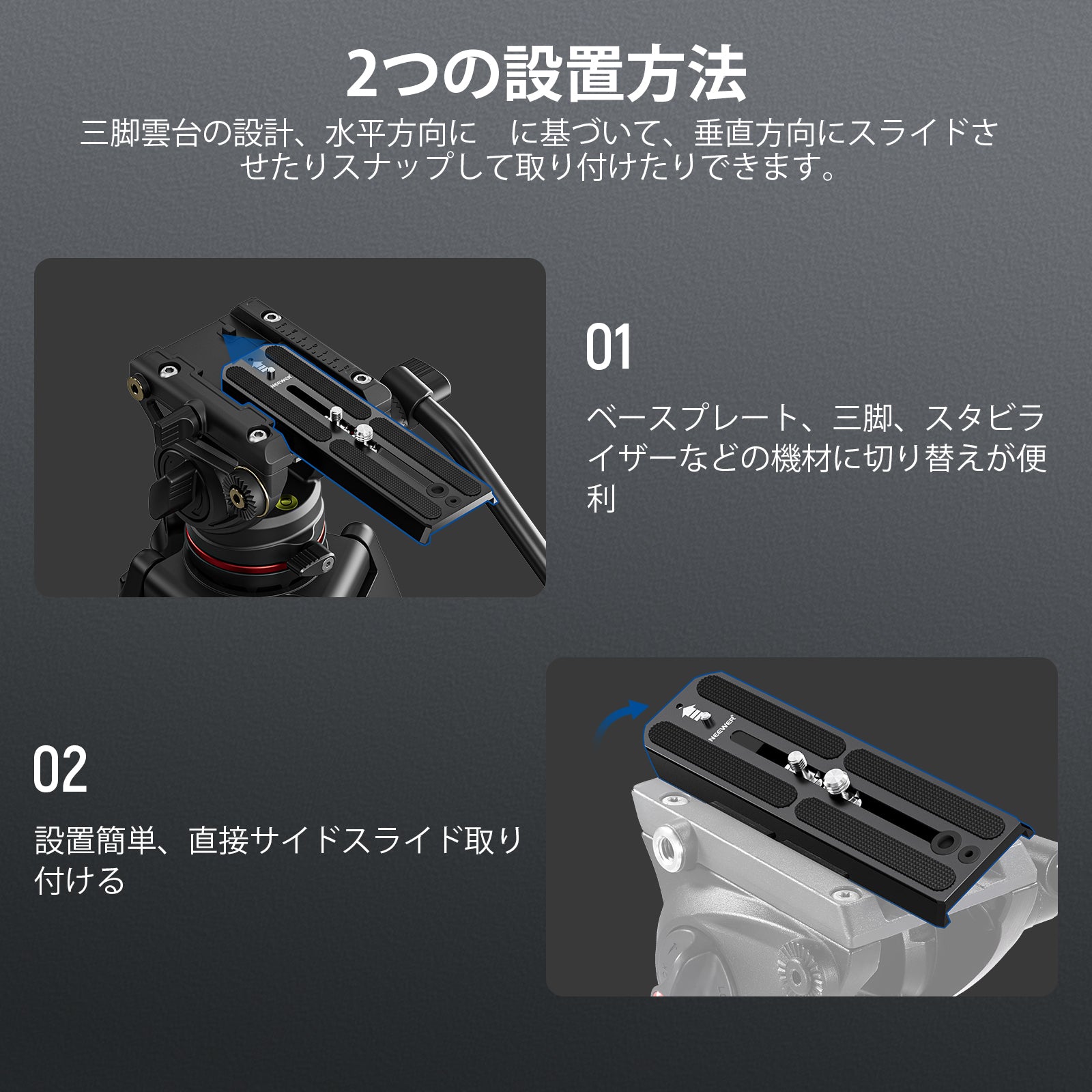 2つの設置方法

三脚雲台の設計、水平方向に　に基づいて、垂直方向にスライドさせたりスナップして取り付けたりできます。

NEEWER

01

ベースプレート、三脚、スタビライザーなどの機材に切り替えが便利

02

設置簡単、直接サイドスライド取り付ける

NEEWER