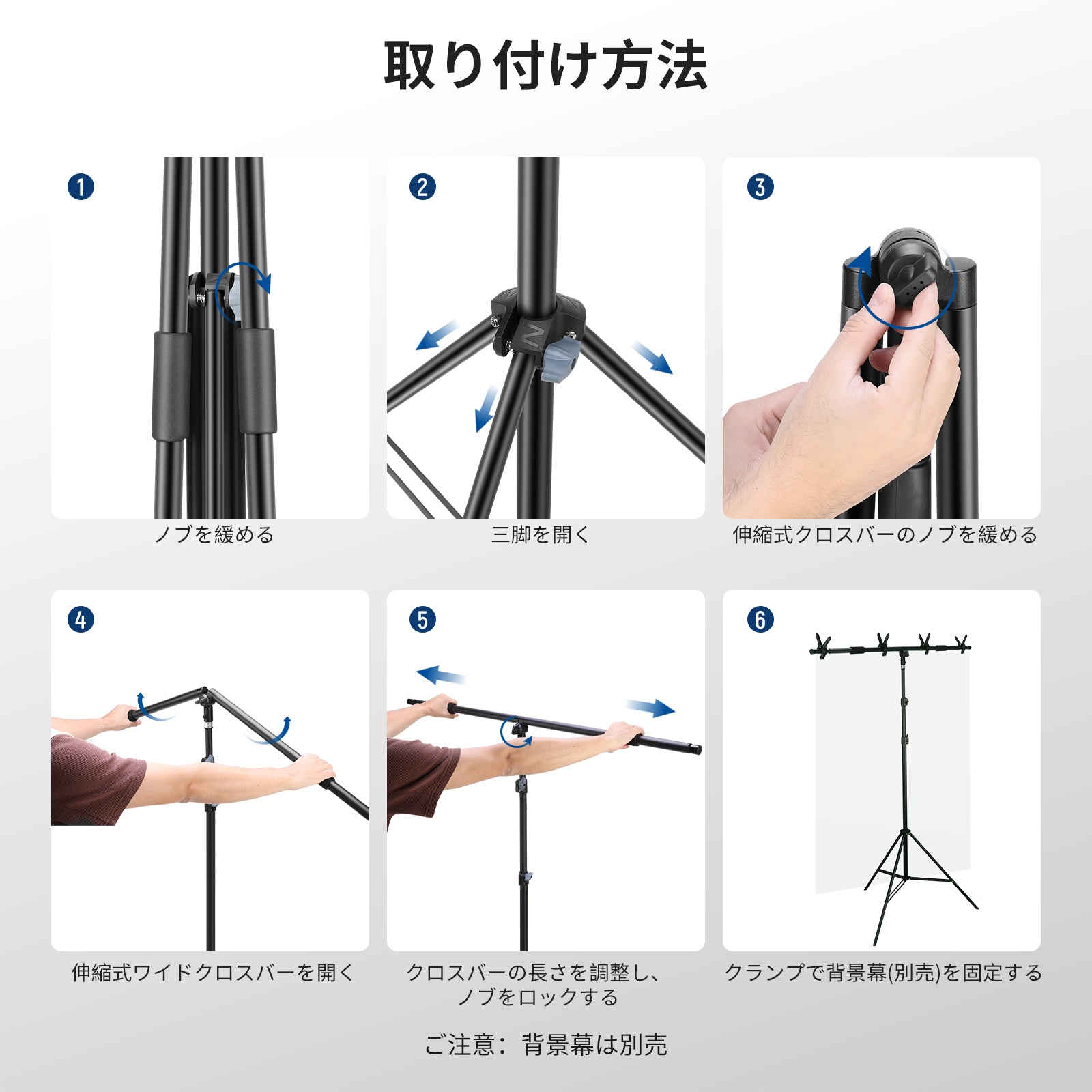 取り付け方法

1

ノブを緩める

2

三脚を開く

3

伸縮式クロスバーのノブを緩める

4

伸縮式ワイドクロスバーを開く

5

クロスバーの長さを調整し、ノブをロックする

6

クランプで背景幕(別売)を固定する

ご注意：背景幕は別売