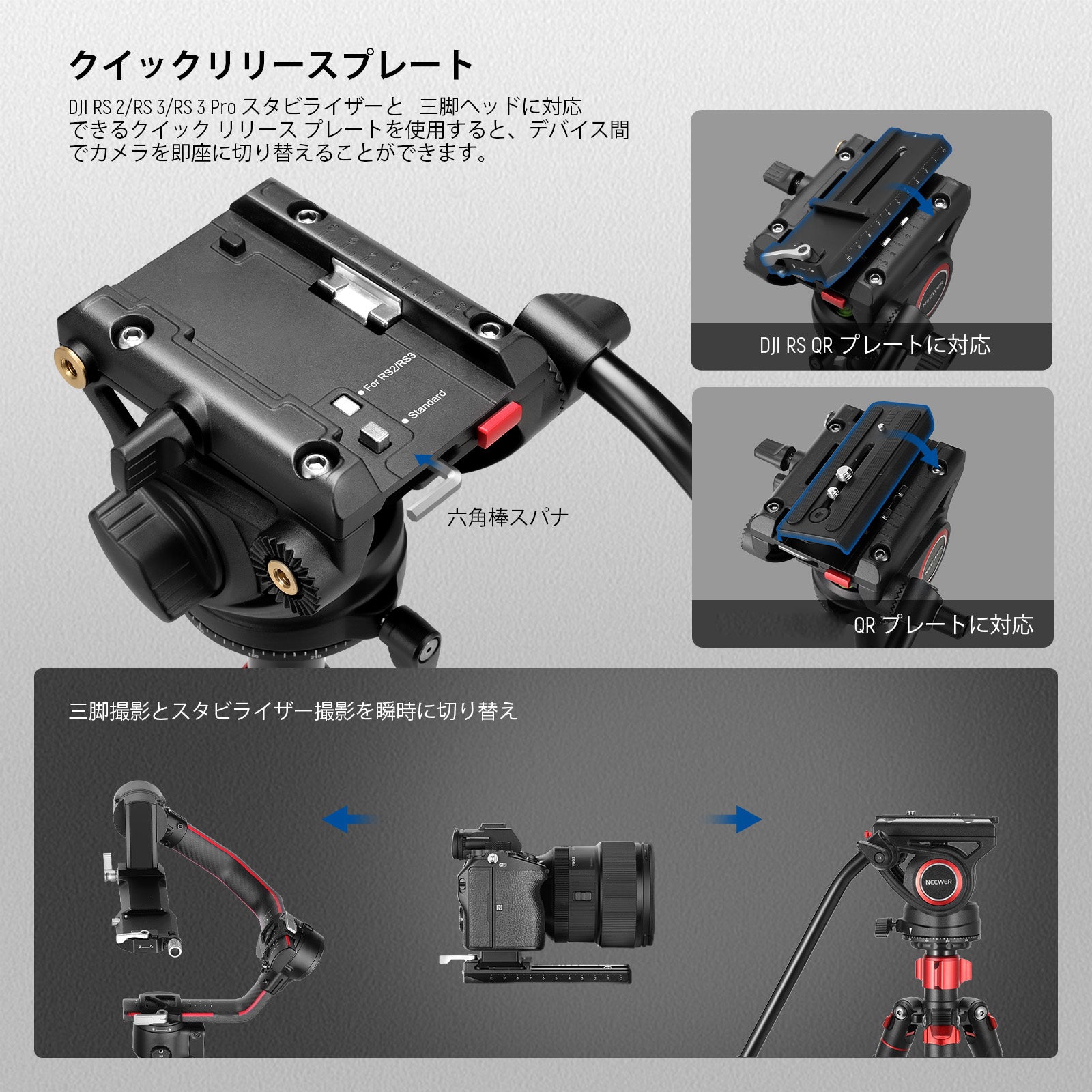 クイックリリースプレート

DJI RS 2/RS 3/RS 3 Pro スタビライザーと 三脚ヘッドに対応できるクイック リリース プレートを使用すると、デバイス間でカメラを即座に切り替えることができます。

For RS2/RS3

Standard

六角棒スパナ

DJI RS QR プレートに対応

QR プレートに対応

三脚撮影とスタビライザー撮影を瞬時に切り替え

NEEWER