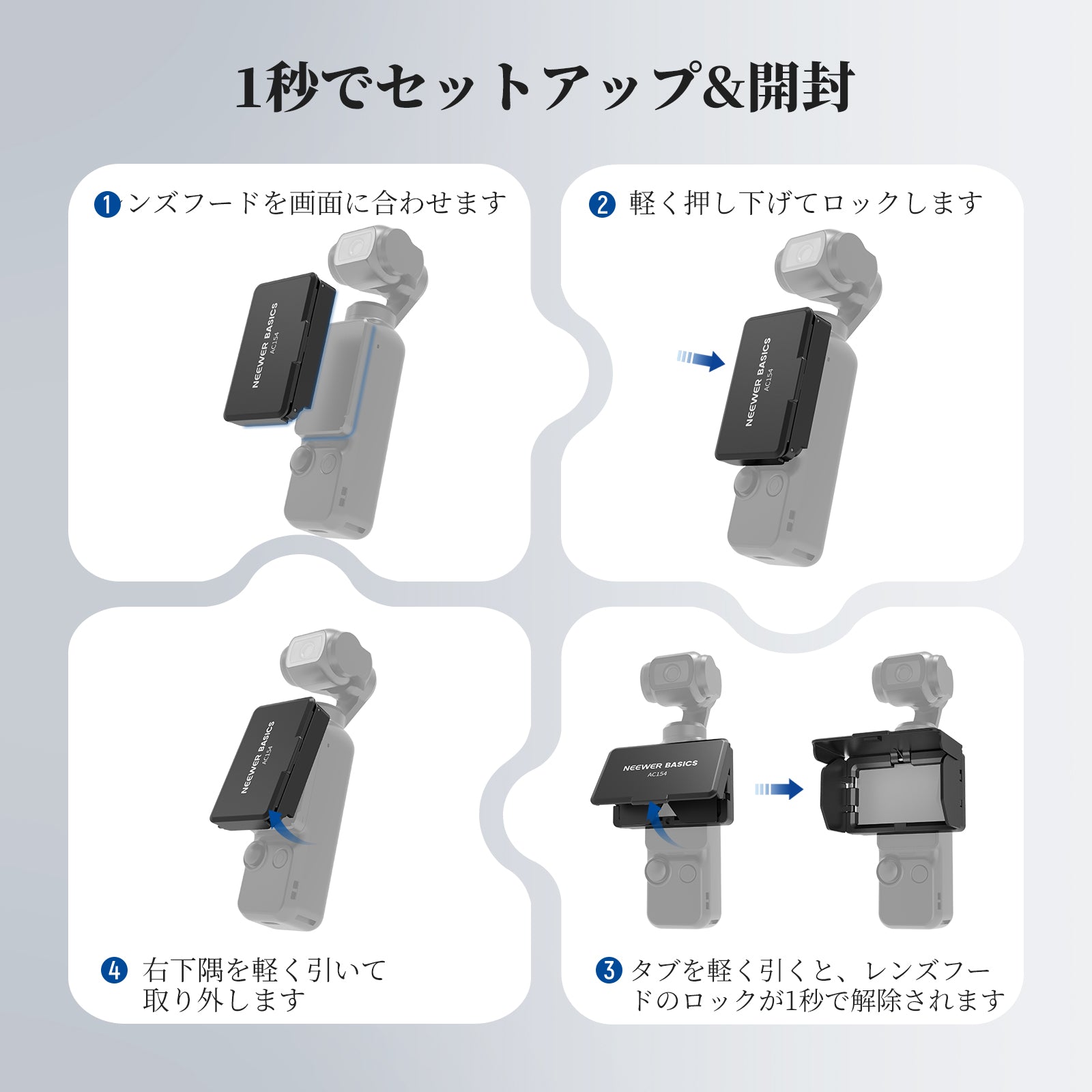 1秒でセットアップ&開封

1 ンズフードを画面に合わせます

NEEWER BASICS
AC154

2 軽く押し下げてロックします

NEEWER BASICS
AC154

NEEWER BASICS
AC154

4 右下隅を軽く引いて取り外します

NEEWER BASICS
AC154

3 タブを軽く引くと、レンズフードのロックが1秒で解除されます