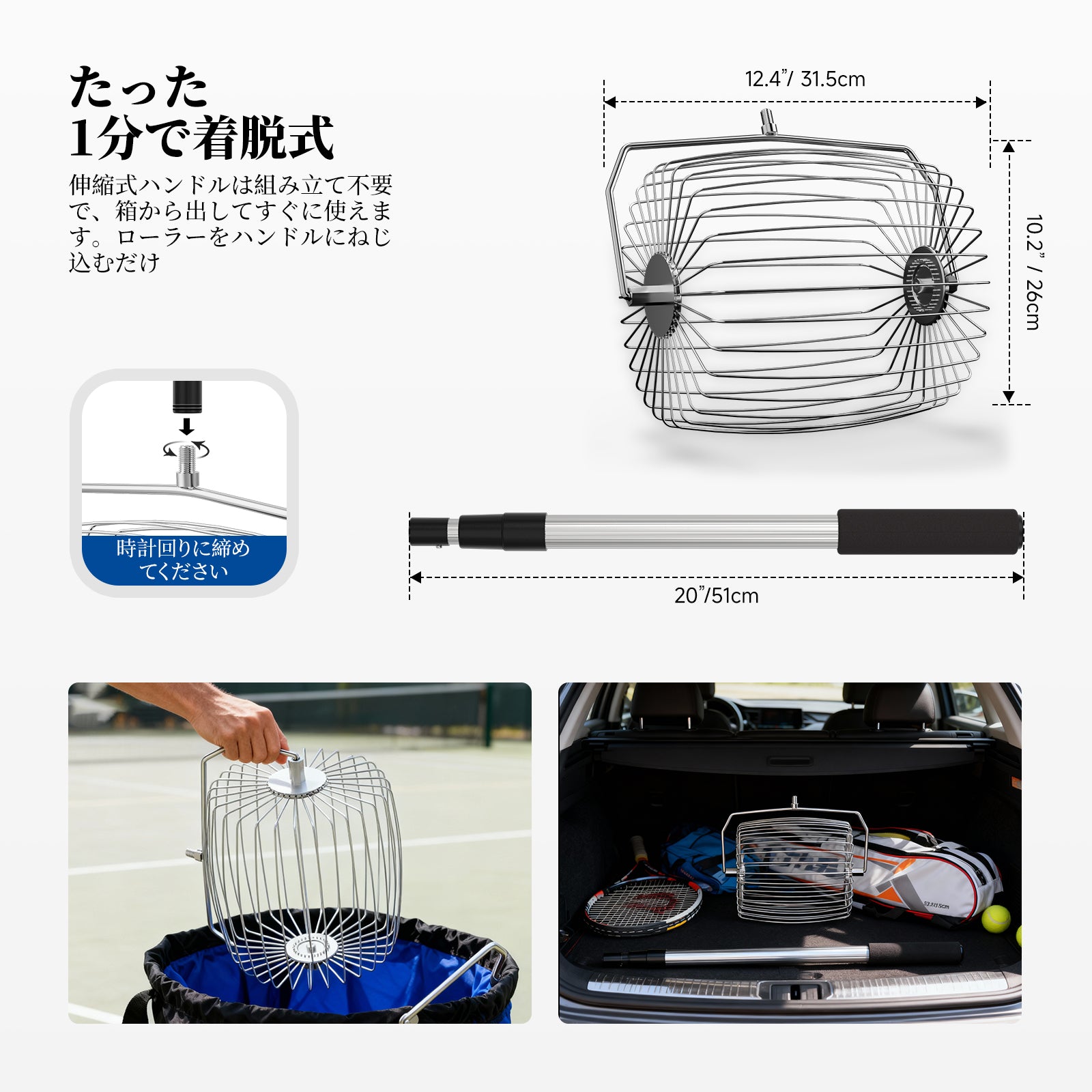 たった
1分で着脱式

伸縮式ハンドルは組み立て不要で、箱から出してすぐに使えます。ローラーをハンドルにねじ込むだけ

12.4"/ 31.5cm

10.2" / 26cm

時計回りに締めてください

20"/51cm