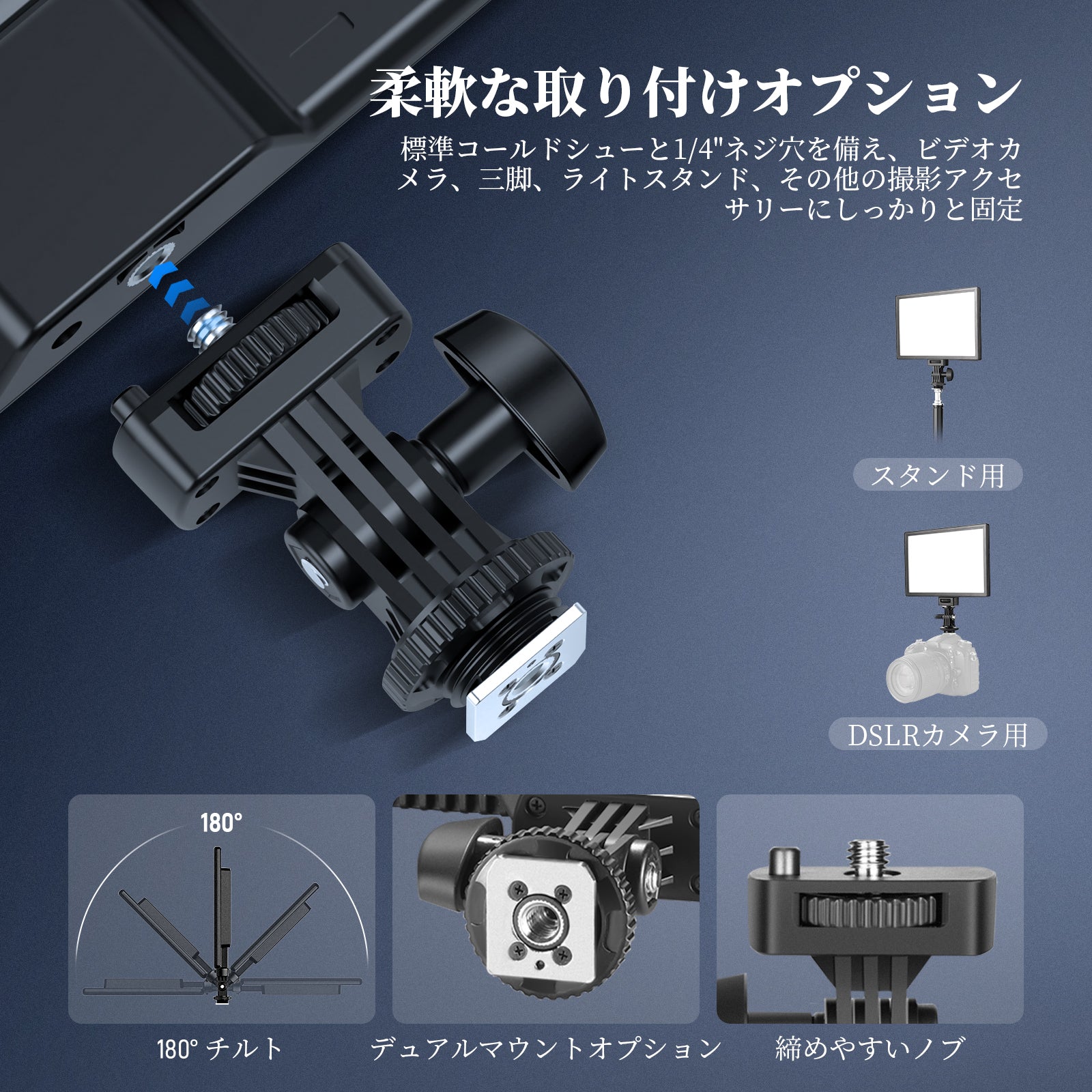 柔軟な取り付けオプション

標準コールドシューと1/4"ネジ穴を備え、ビデオカメラ、三脚、ライトスタンド、その他の撮影アクセサリーにしっかりと固定

スタンド用

DSLRカメラ用

180°

180° チルト

デュアルマウントオプション

締めやすいノブ