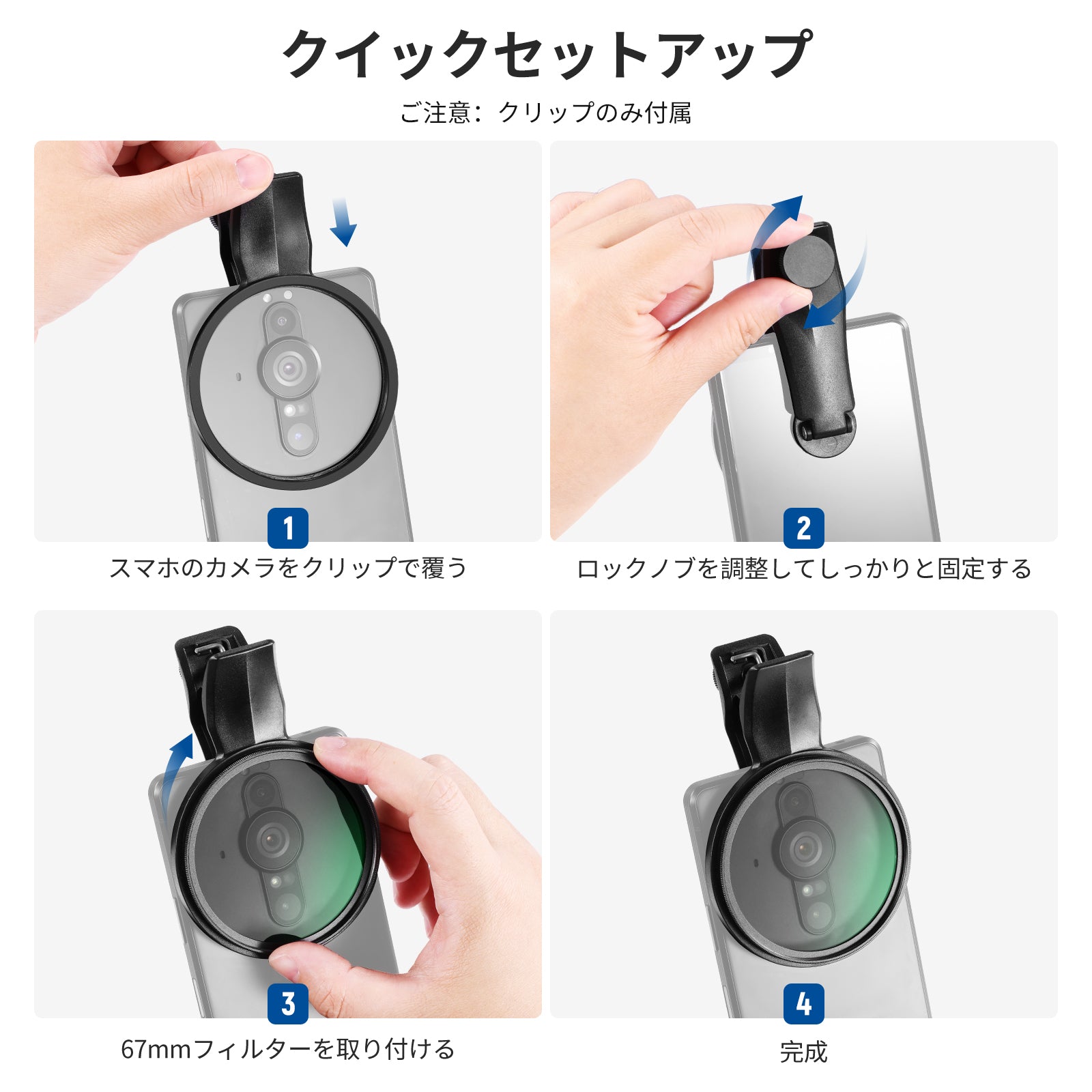 クイックセットアップ

ご注意：クリップのみ付属

1

スマホのカメラをクリップで覆う

2

ロックノブを調整してしっかりと固定する

3

67mmフィルターを取り付ける

4

完成