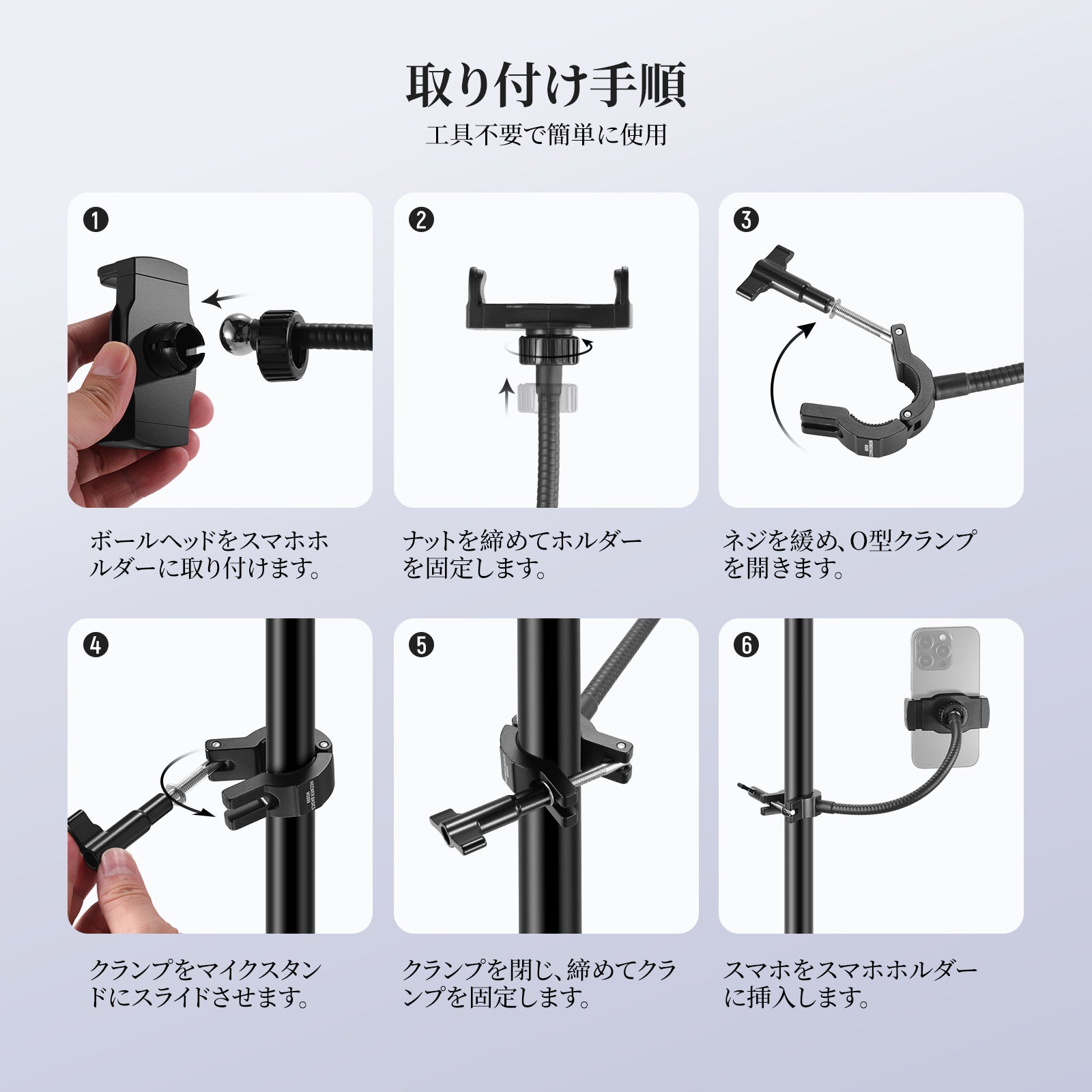 取り付け手順

工具不要で簡単に使用

❶

ボールヘッドをスマホホルダーに取り付けます。

❷

ナットを締めてホルダーを固定します。

❸

ネジを緩め、O型クランプを開きます。

❹

クランプをマイクスタンドにスライドさせます。

❺

クランプを閉じ、締めてクランプを固定します。

❻

スマホをスマホホルダーに挿入します。