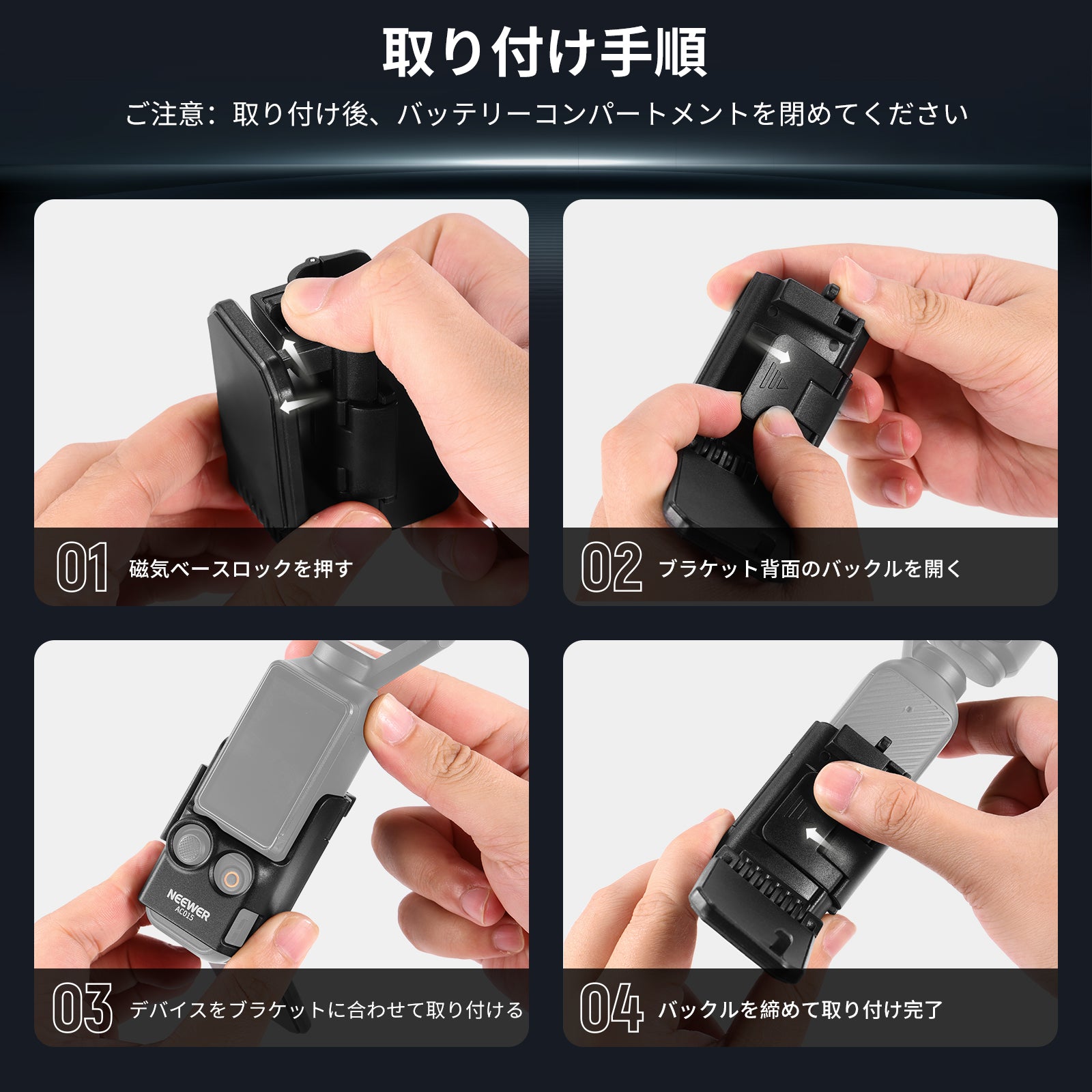 取り付け手順

ご注意：取り付け後、バッテリーコンパートメントを閉めてください

01 磁気ベースロックを押す

02 ブラケット背面のバックルを開く

NEEWER
AC015

03 デバイスをブラケットに合わせて取り付ける

04 バックルを締めて取り付け完了