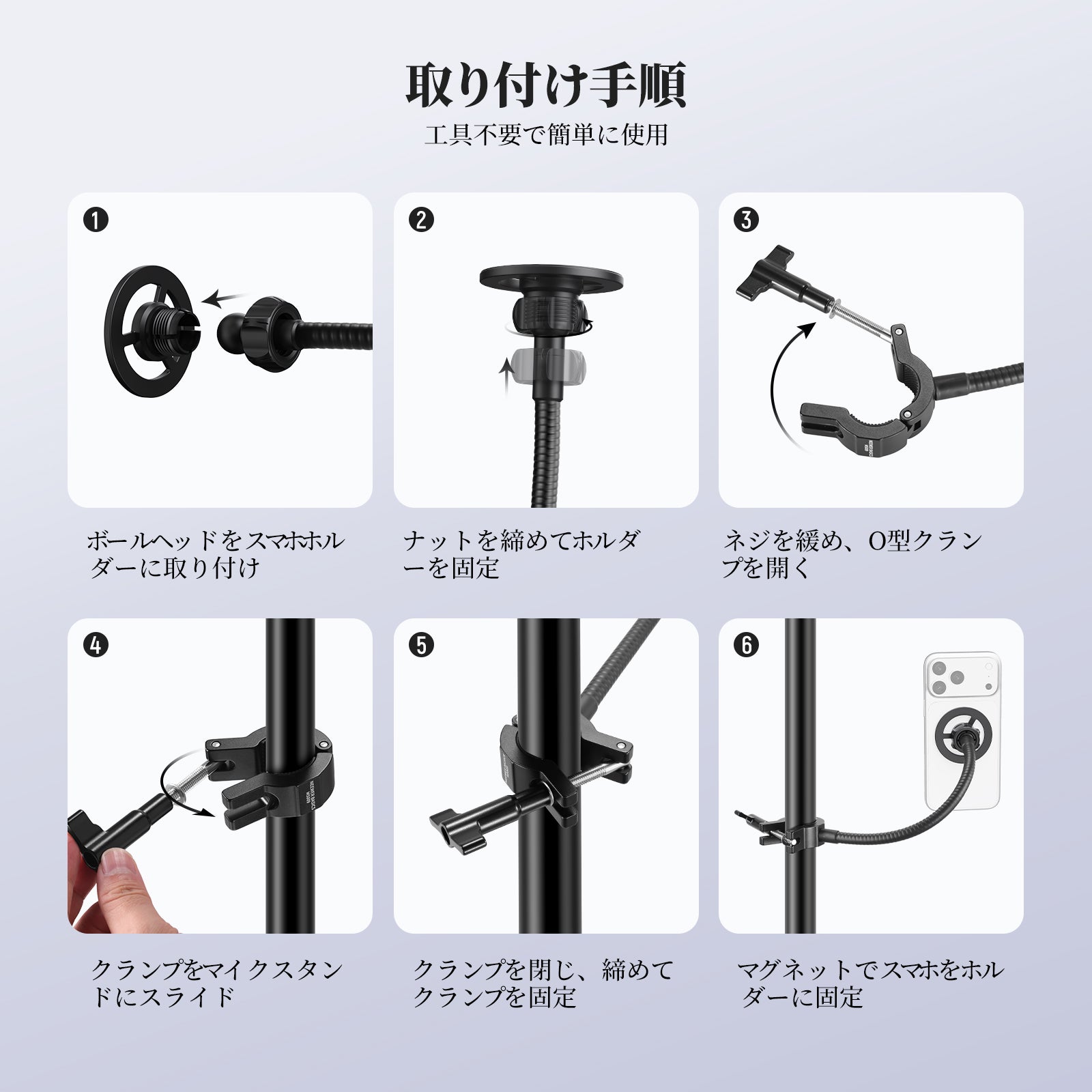 取り付け手順

工具不要で簡単に使用

❶

ボールヘッドをスマホホルダーに取り付け

❷

ナットを締めてホルダーを固定

❸

ネジを緩め、O型クランプを開く

❹

クランプをマイクスタンドにスライド

❺

クランプを閉じ、締めてクランプを固定

❻

マグネットでスマホをホルダーに固定