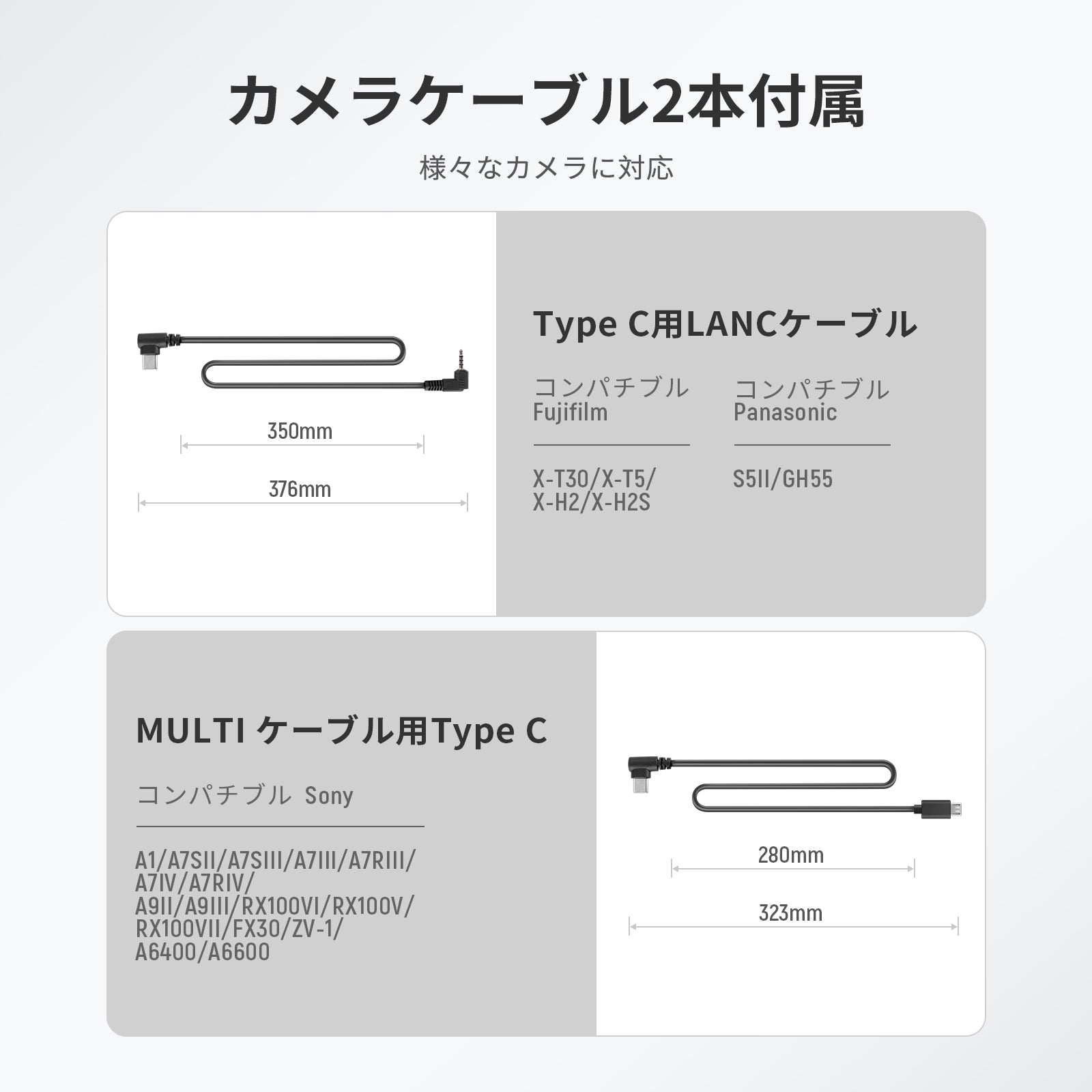 カメラケーブル2本付属

様々なカメラに対応

350mm

376mm

Type C用LANCケーブル

コンパチブル
Fujifilm

X-T30/X-T5/
X-H2/X-H2S

コンパチブル
Panasonic

S5II/GH55

MULTI ケーブル用Type C

コンパチブル Sony

A1/A7SII/A7SIII/A7III/A7RIII/
A7IV/A7RIV/
A9II/A9III/RX100VI/RX100V/
RX100VII/FX30/ZV-1/
A6400/A6600

280mm

323mm