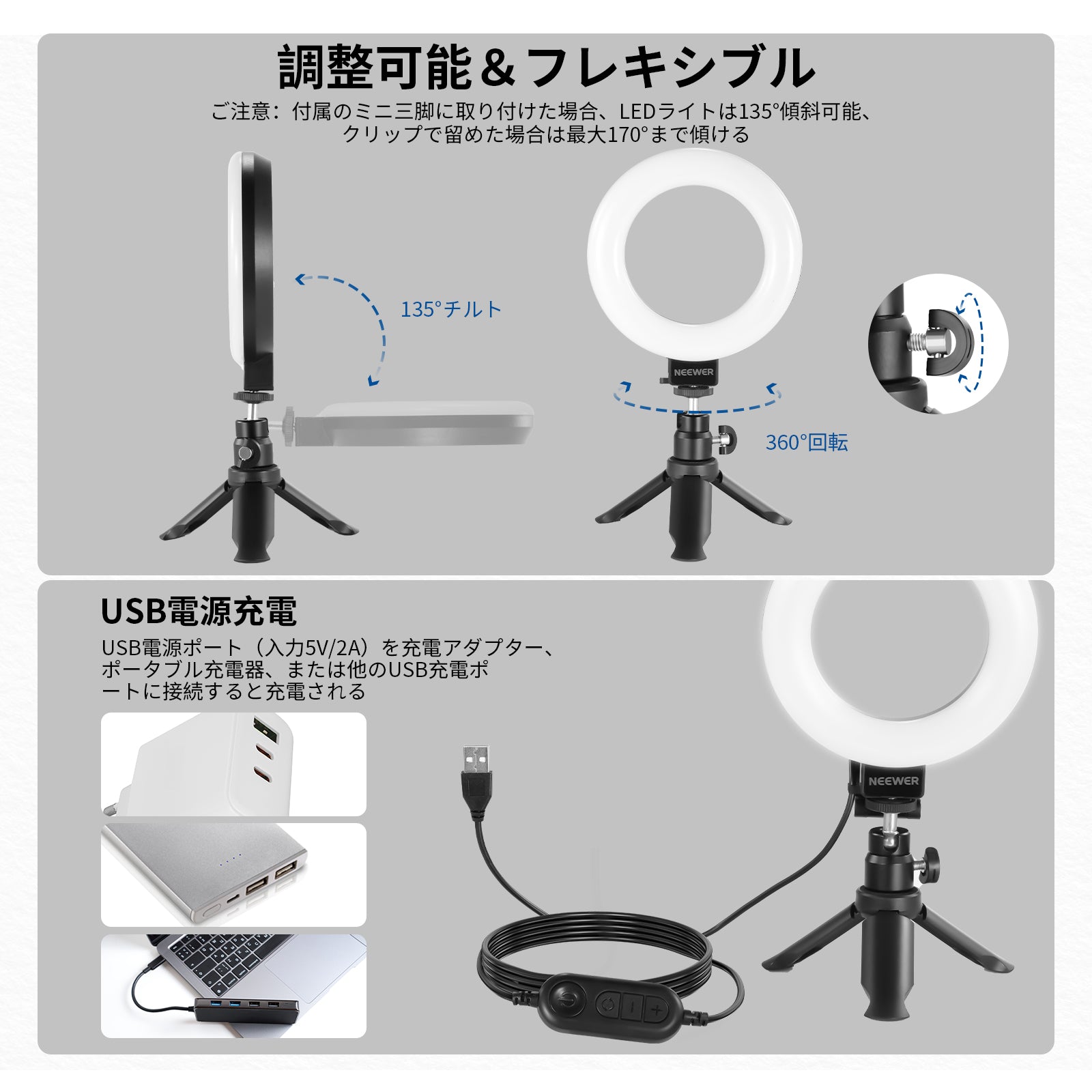 調整可能＆フレキシブル

ご注意：付属のミニ三脚に取り付けた場合、LEDライトは135°傾斜可能、クリップで留めた場合は最大170°まで傾ける

135°チルト

NEEWER

360°回転

USB電源充電

USB電源ポート（入力5V/2A）を充電アダプター、ポータブル充電器、または他のUSB充電ポートに接続すると充電される

NEEWER