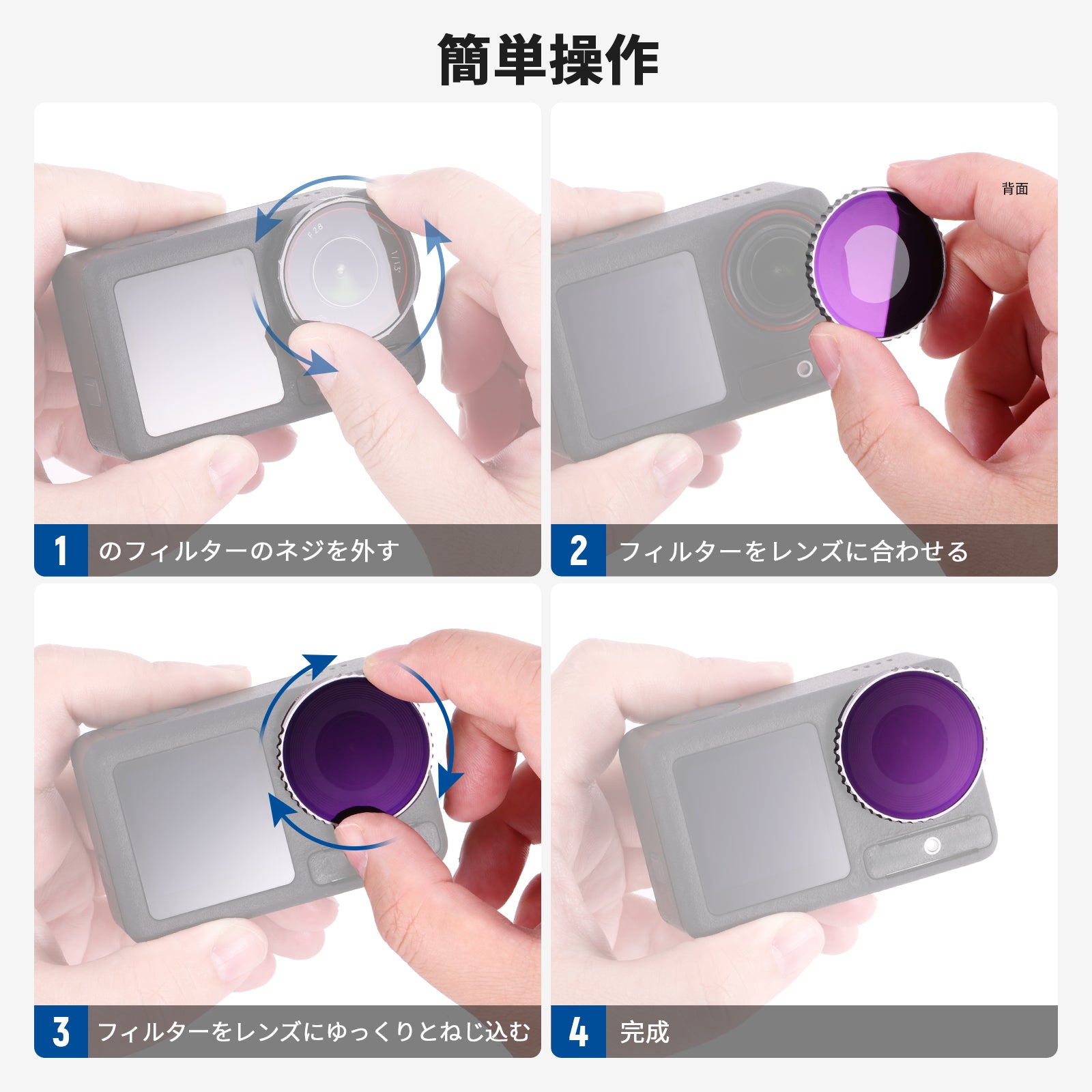 簡単操作

F 2.8

1/1.3"

1 のフィルターのネジを外す

背面

2 フィルターをレンズに合わせる

3 フィルターをレンズにゆっくりとねじ込む

4 完成